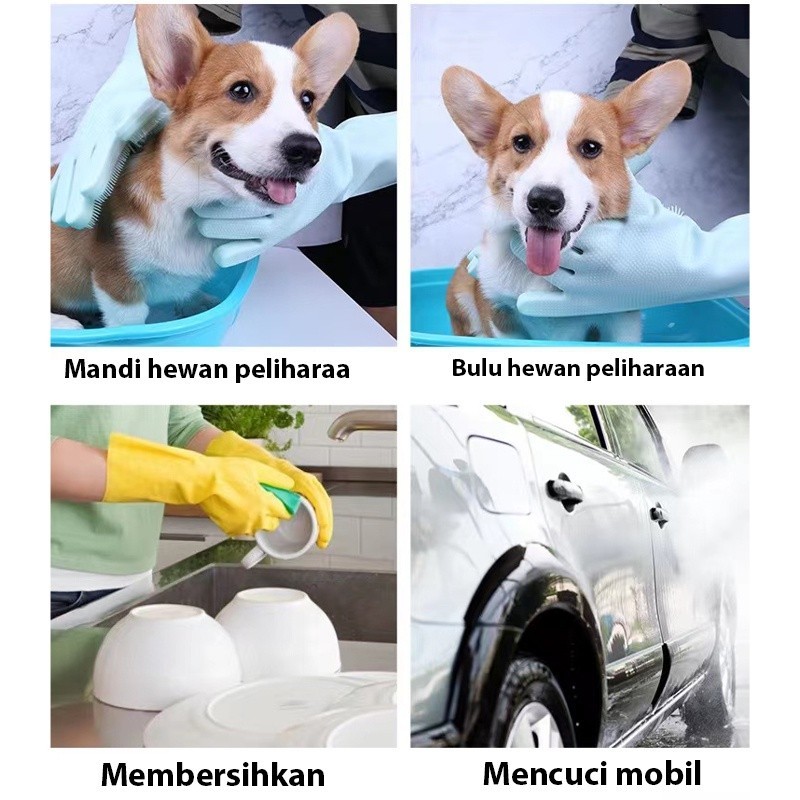 Mandi hewan peliharaa

Bulu hewan peliharaan

Membersihkan

Mencuci mobil