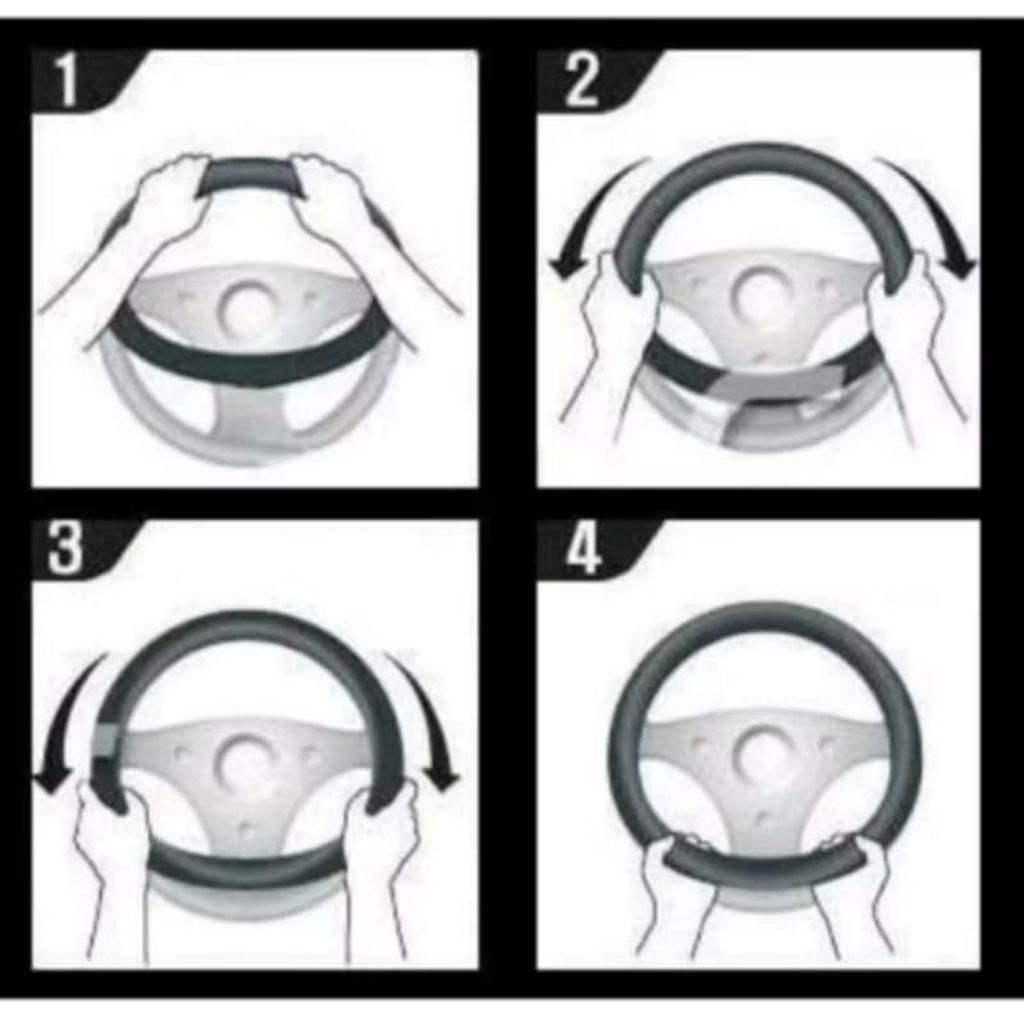 1

2

3

4