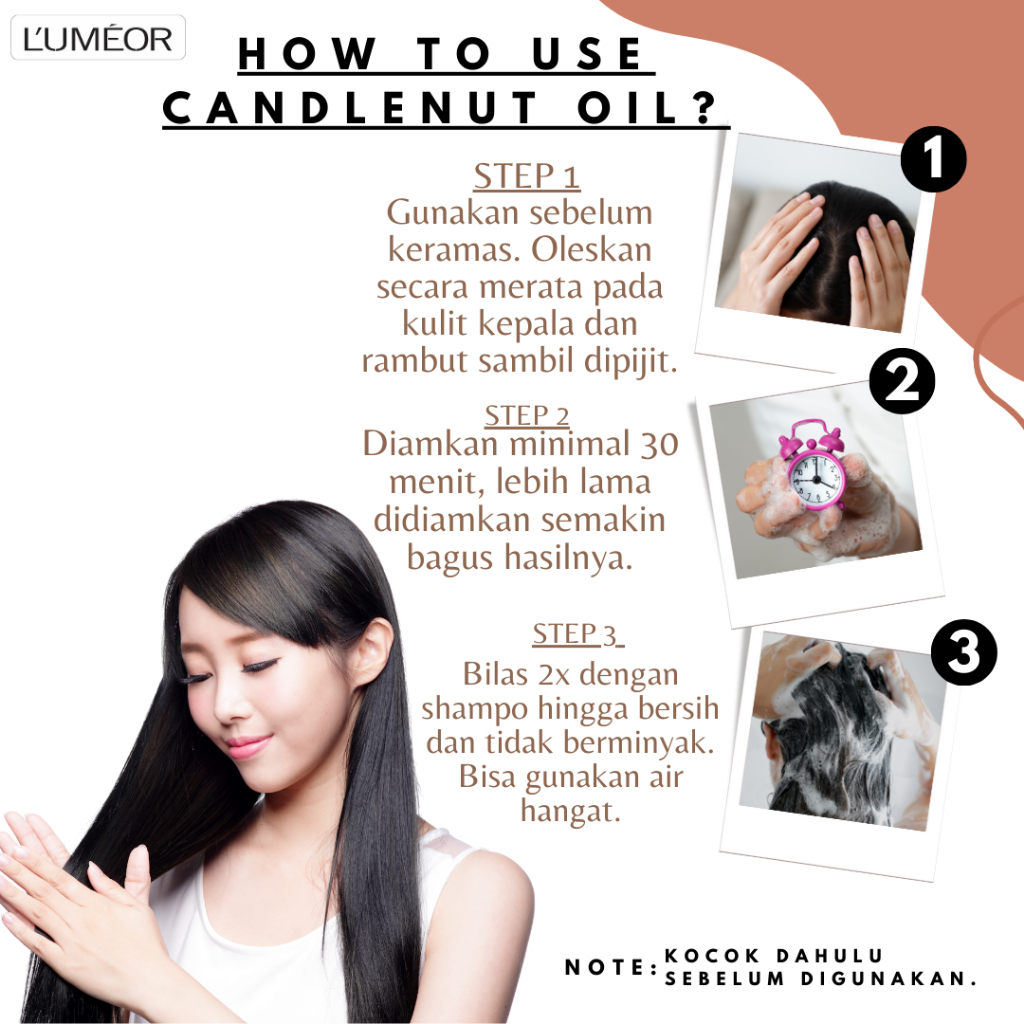 L'UMÉOR

HOW TO USE CANDLENUT OIL?

STEP 1
Gunakan sebelum keramas. Oleskan secara merata pada kulit kepala dan rambut sambil dipijit.

1

STEP 2
Diamkan minimal 30 menit, lebih lama didiamkan semakin bagus hasilnya.

2

STEP 3
Bilas 2x dengan shampo hingga bersih dan tidak berminyak. Bisa gunakan air hangat.

3

NOTE: KOCOK DAHULU SEBELUM DIGUNAKAN.