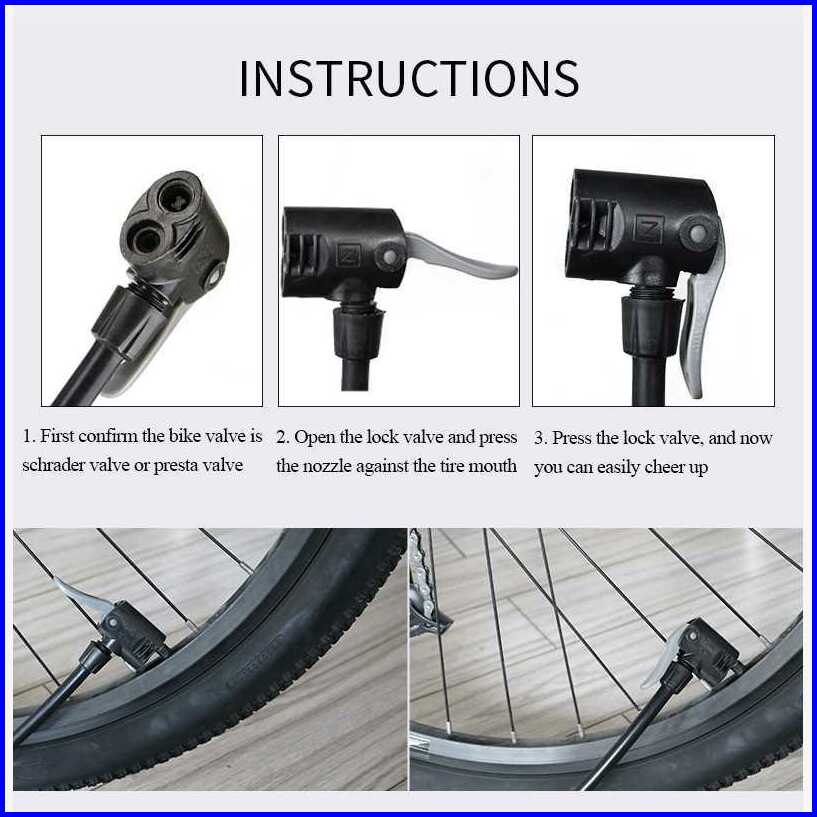 INSTRUCTIONS

1. First confirm the bike valve is schrader valve or presta valve

2. Open the lock valve and press the nozzle against the tire mouth

3. Press the lock valve, and now you can easily cheer up