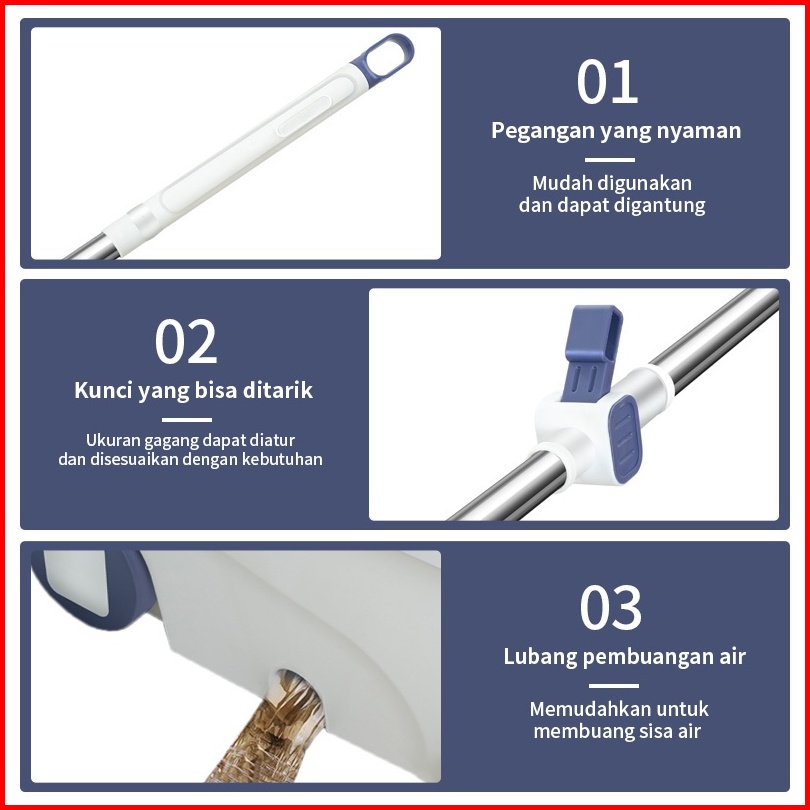 01
Pegangan yang nyaman

Mudah digunakan dan dapat digantung

02
Kunci yang bisa ditarik

Ukuran gagang dapat diatur dan disesuaikan dengan kebutuhan

03
Lubang pembuangan air

Memudahkan untuk membuang sisa air