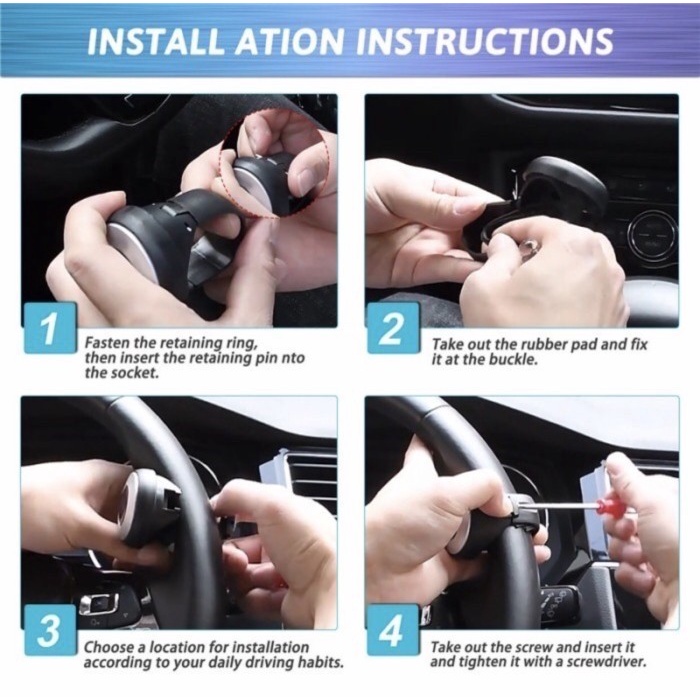 INSTALL ATION INSTRUCTIONS

1
Fasten the retaining ring, then insert the retaining pin nto the socket.

2
Take out the rubber pad and fix it at the buckle.

3
Choose a location for installation according to your daily driving habits.

4
Take out the screw and insert it and tighten it with a screwdriver.