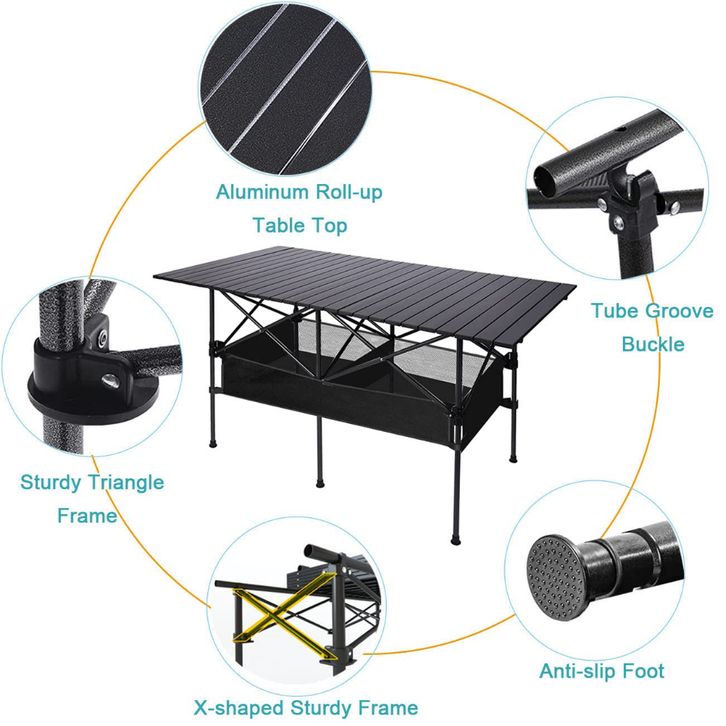 Aluminum Roll-up Table Top

Tube Groove Buckle

Sturdy Triangle Frame

Anti-slip Foot

X-shaped Sturdy Frame