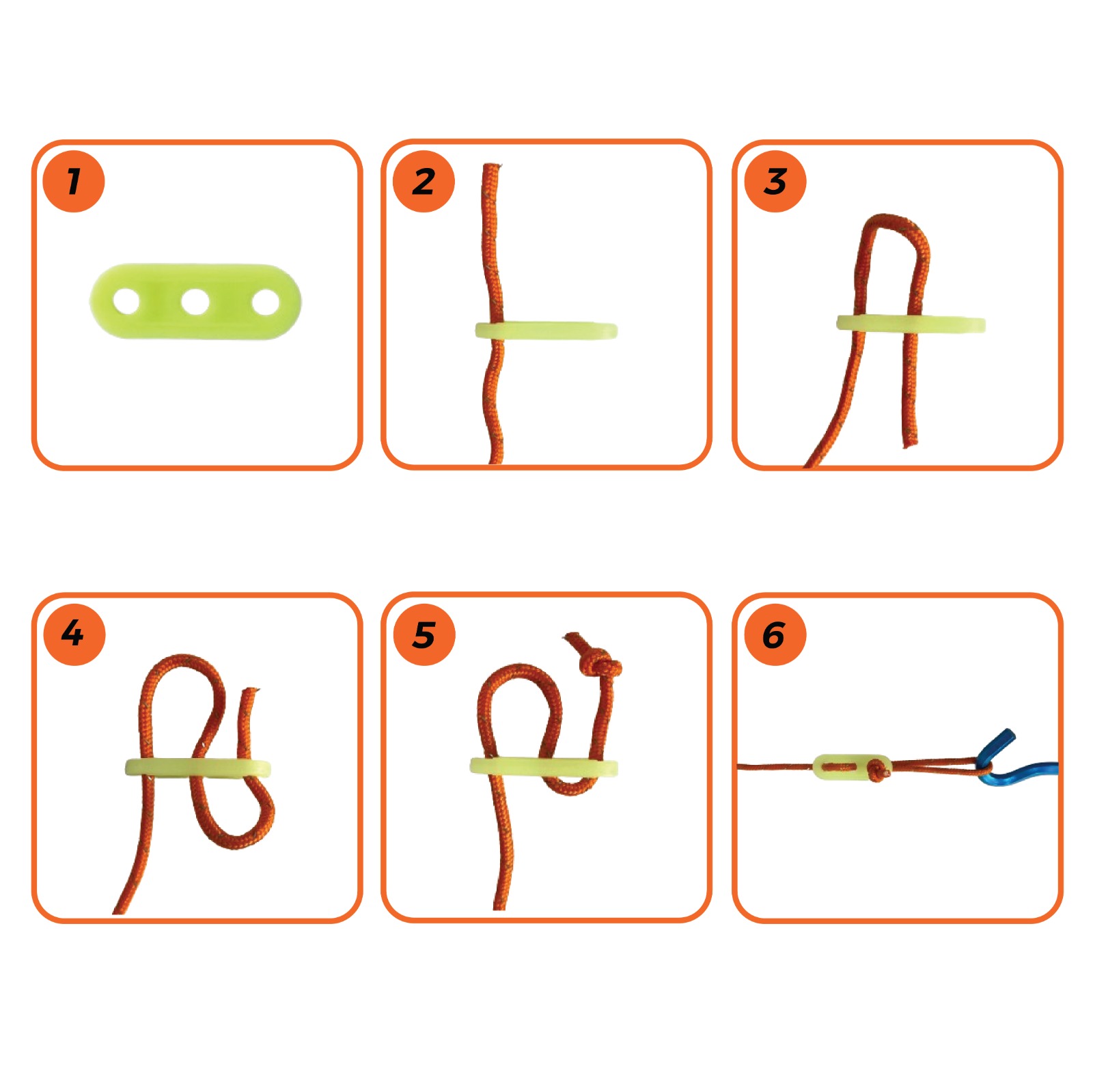 1

2

3

4

5

6