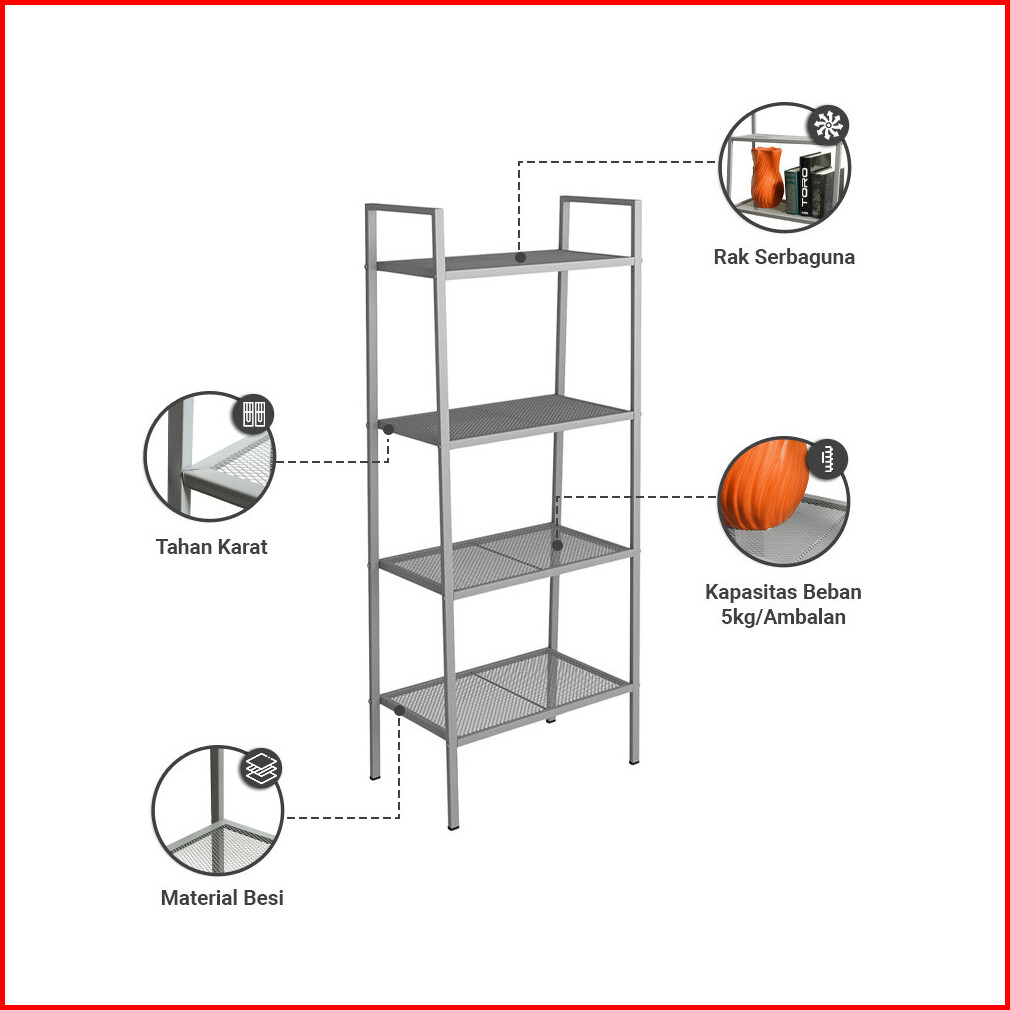 TORO

Rak Serbaguna

Tahan Karat

Kapasitas Beban 5kg/Ambalan

Material Besi