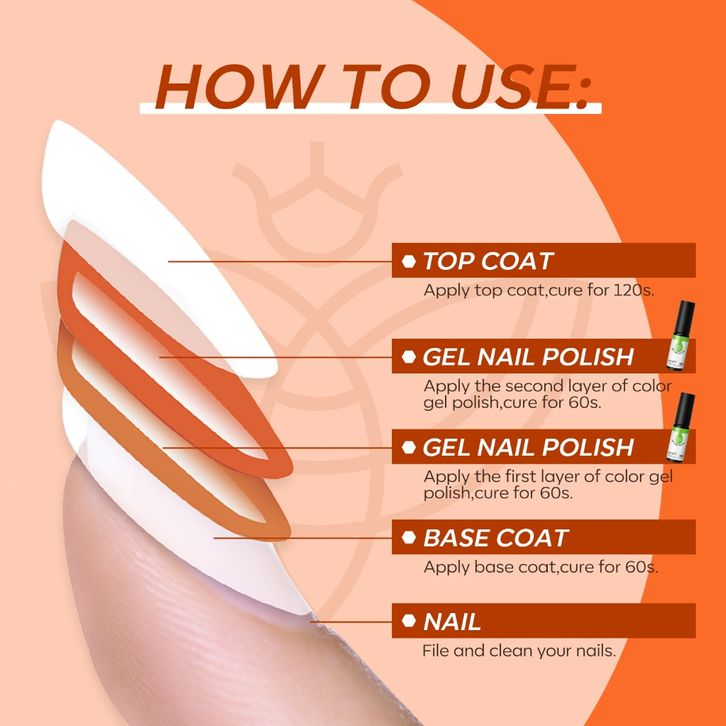 HOW TO USE:

TOP COAT
Apply top coat,cure for 120s.

GEL NAIL POLISH
Apply the second layer of color gel polish,cure for 60s.

GEL NAIL POLISH
Apply the first layer of color gel polish,cure for 60s.

BASE COAT
Apply base coat,cure for 60s.

NAIL
File and clean your nails.