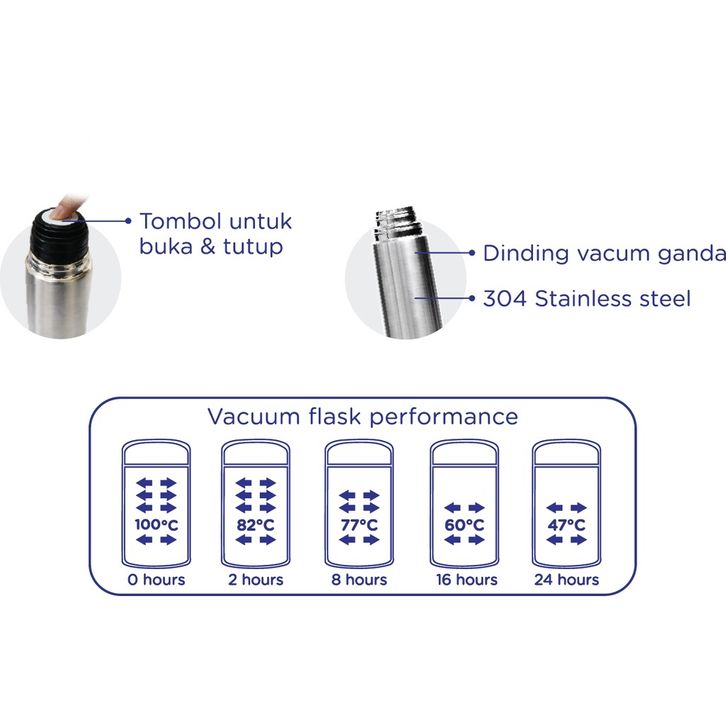 Tombol untuk buka & tutup

Dinding vacum ganda

304 Stainless steel

Vacuum flask performance

100°C
0 hours

82°C
2 hours

77°C
8 hours

60°C
16 hours

47°C
24 hours