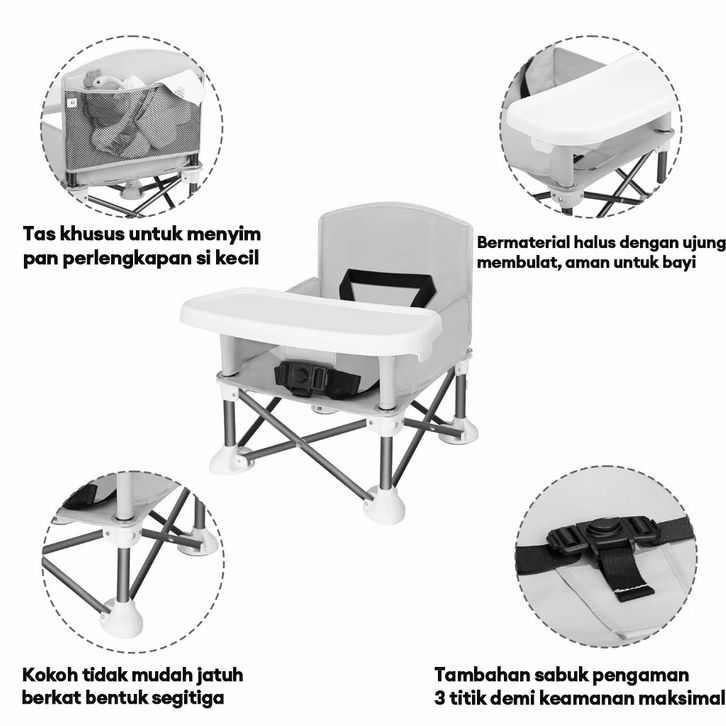 Tas khusus untuk menyim pan perlengkapan si kecil

Bermaterial halus dengan ujung membulat, aman untuk bayi

Kokoh tidak mudah jatuh berkat bentuk segitiga

Tambahan sabuk pengaman 3 titik demi keamanan maksimal