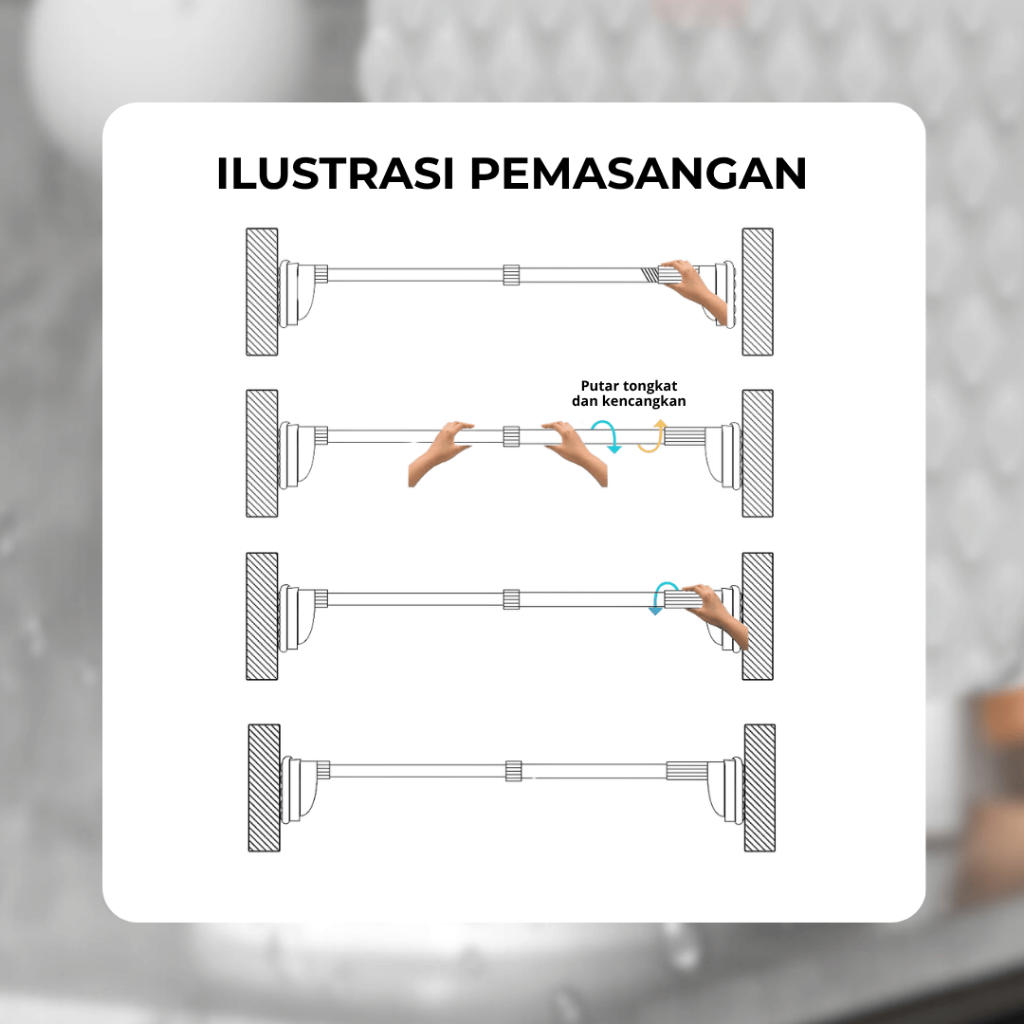 ILUSTRASI PEMASANGAN

Putar tongkat dan kencangkan