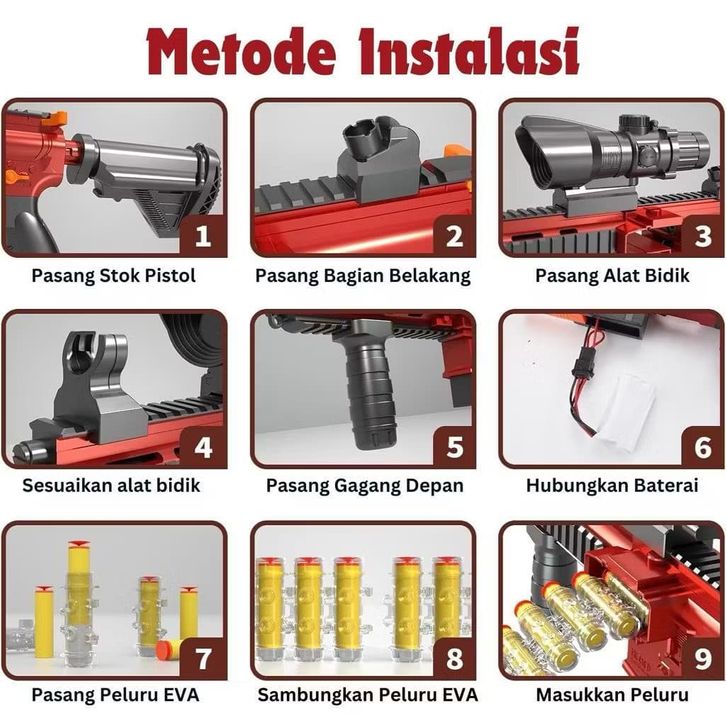 Metode Instalasi

1
Pasang Stok Pistol

2
Pasang Bagian Belakang

3
Pasang Alat Bidik

4
Sesuaikan alat bidik

5
Pasang Gagang Depan

6
Hubungkan Baterai

7
Pasang Peluru EVA

8
Sambungkan Peluru EVA

9
Masukkan Peluru