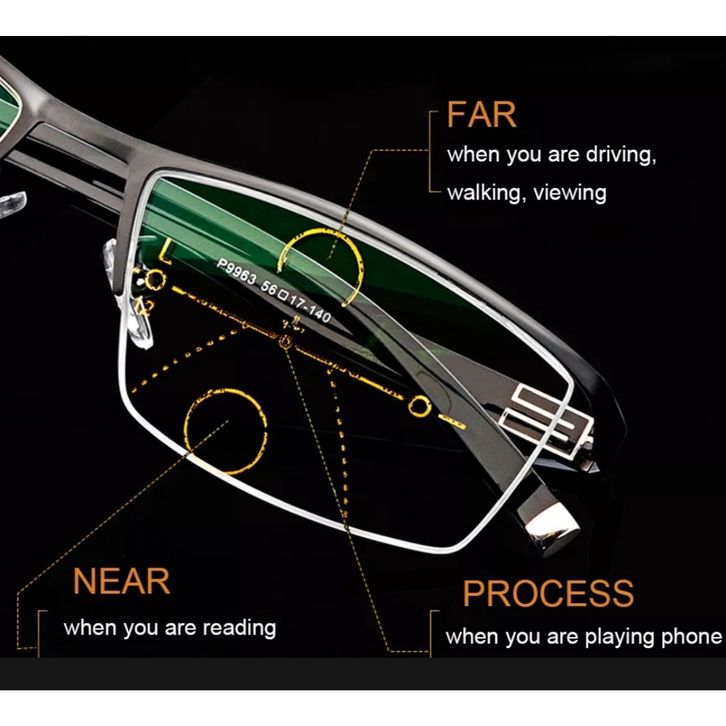 FAR
when you are driving,
walking, viewing

P9963 56□17-140

NEAR
when you are reading

PROCESS
when you are playing phone