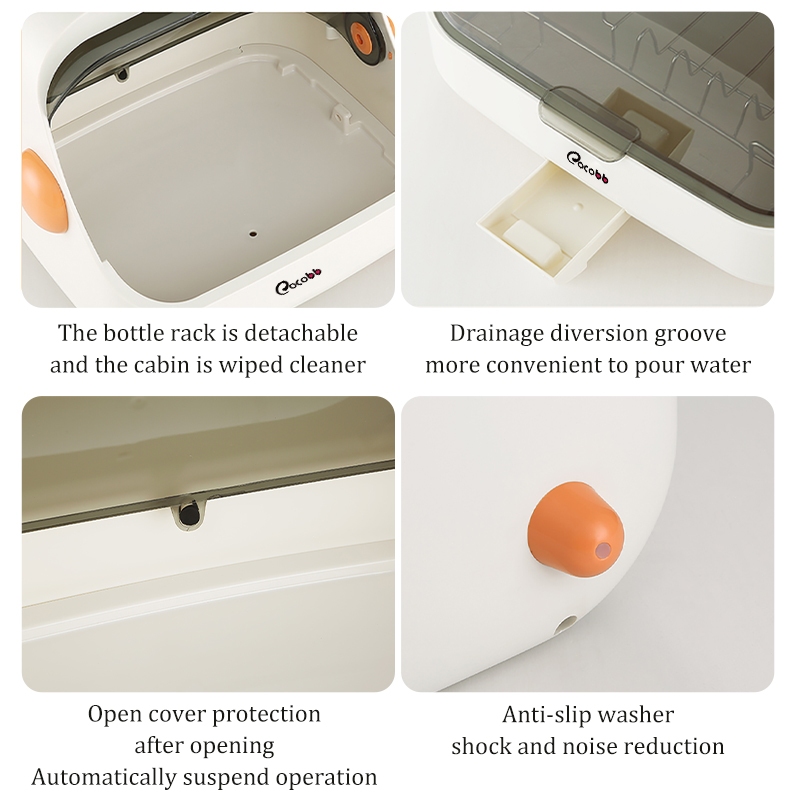 Cocobb

The bottle rack is detachable and the cabin is wiped cleaner

Cocobb

Drainage diversion groove more convenient to pour water

Open cover protection after opening Automatically suspend operation

Anti-slip washer shock and noise reduction