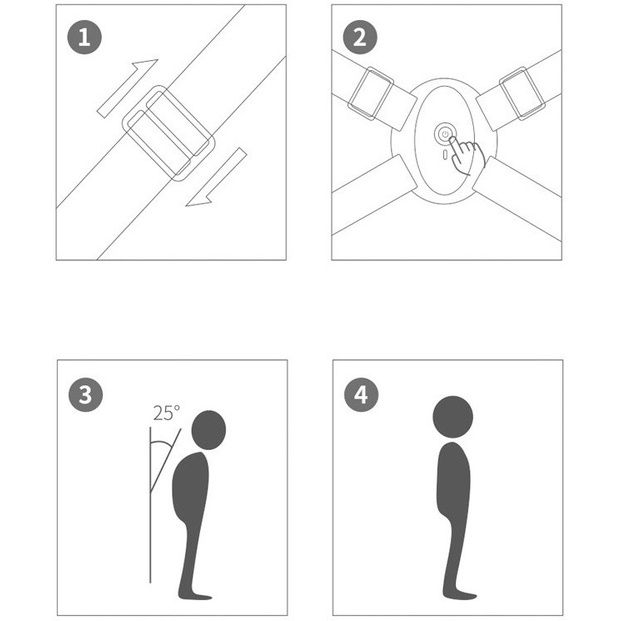 1

2

3

25°

4