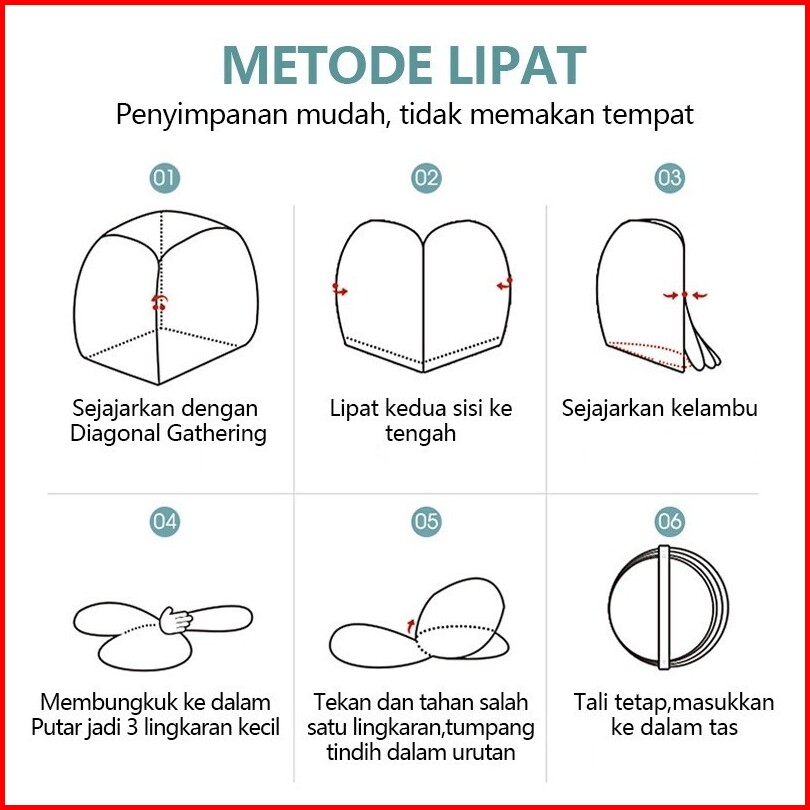 METODE LIPAT
Penyimpanan mudah, tidak memakan tempat

01
Sejajarkan dengan Diagonal Gathering

02
Lipat kedua sisi ke tengah

03
Sejajarkan kelambu

04
Membungkuk ke dalam Putar jadi 3 lingkaran kecil

05
Tekan dan tahan salah satu lingkaran,tumpang tindih dalam urutan

06
Tali tetap,masukkan ke dalam tas