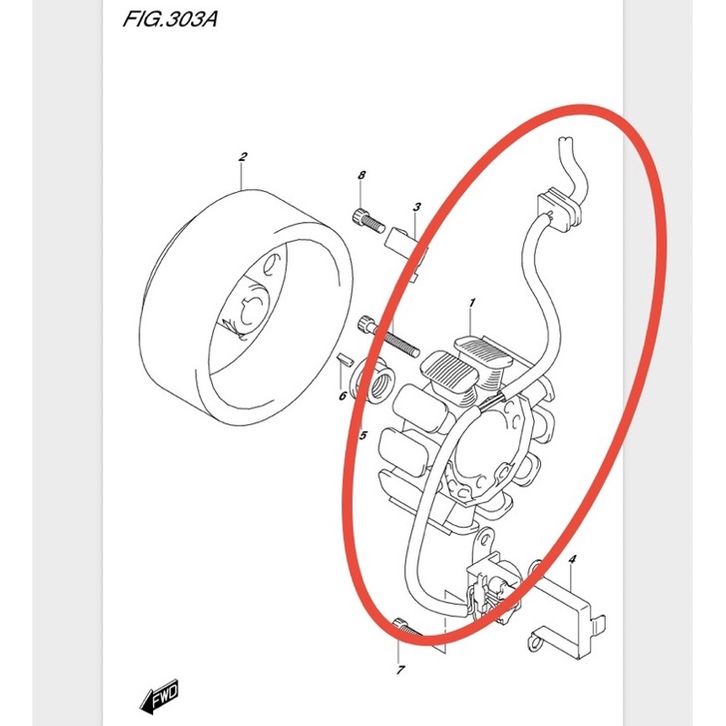 FIG.303A

2

8

3

1

6

5

4

7

FWD