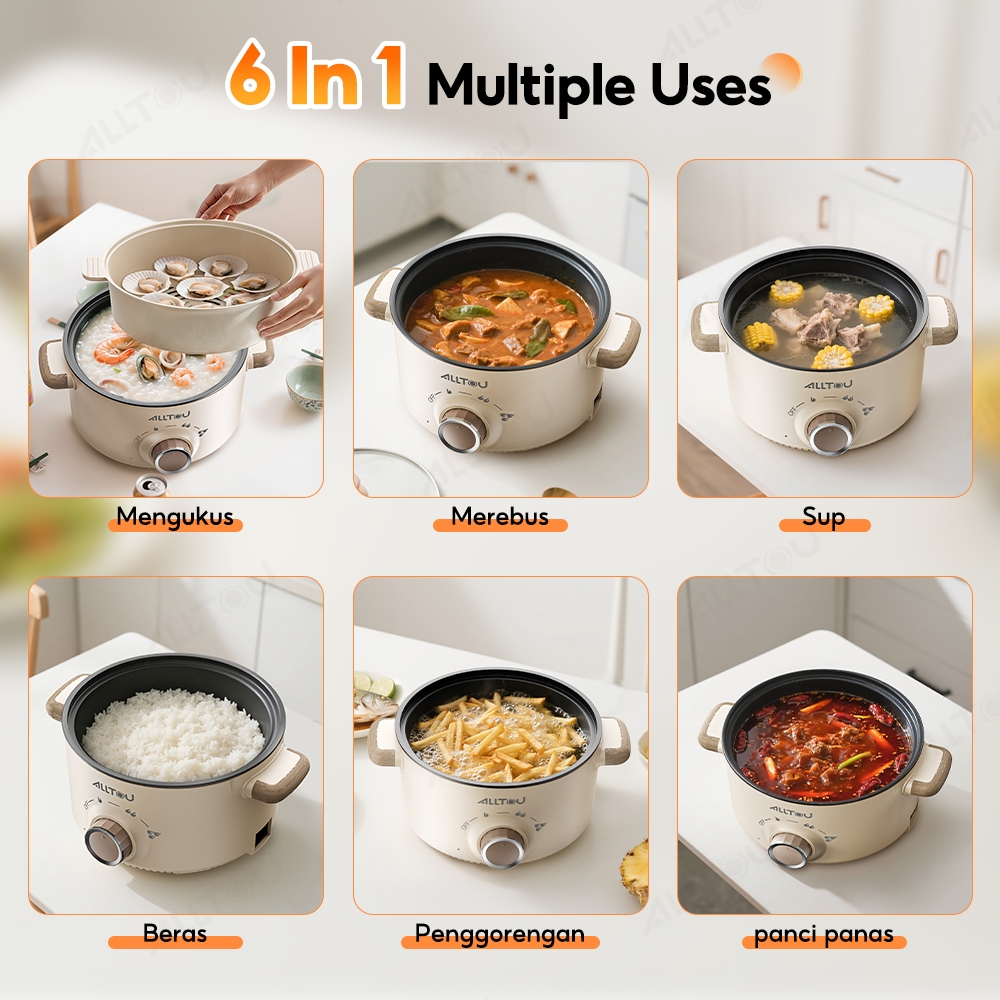 6 In 1 Multiple Uses

ALLTOU

Mengukus

ALLTOU

Merebus

ALLTOU

Sup

ALLTOU

Beras

ALLTOU

Penggorengan

ALLTOU

panci panas