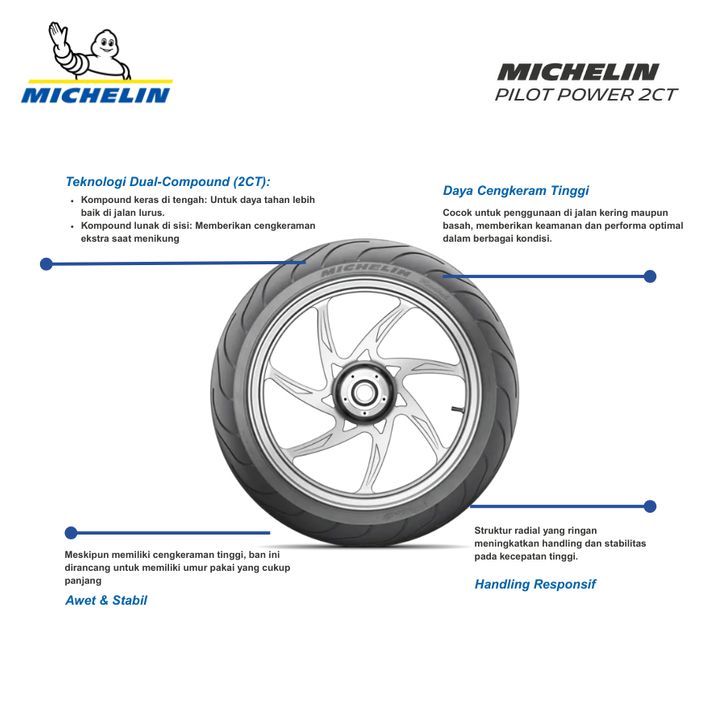 MICHELIN

MICHELIN
PILOT POWER 2CT

Teknologi Dual-Compound (2CT):
• Kompound keras di tengah: Untuk daya tahan lebih baik di jalan lurus.
• Kompound lunak di sisi: Memberikan cengkeraman ekstra saat menikung

Daya Cengkeram Tinggi
Cocok untuk penggunaan di jalan kering maupun basah, memberikan keamanan dan performa optimal dalam berbagai kondisi.

MICHELIN

Meskipun memiliki cengkeraman tinggi, ban ini dirancang untuk memiliki umur pakai yang cukup panjang
Awet & Stabil

Struktur radial yang ringan meningkatkan handling dan stabilitas pada kecepatan tinggi.
Handling Responsif