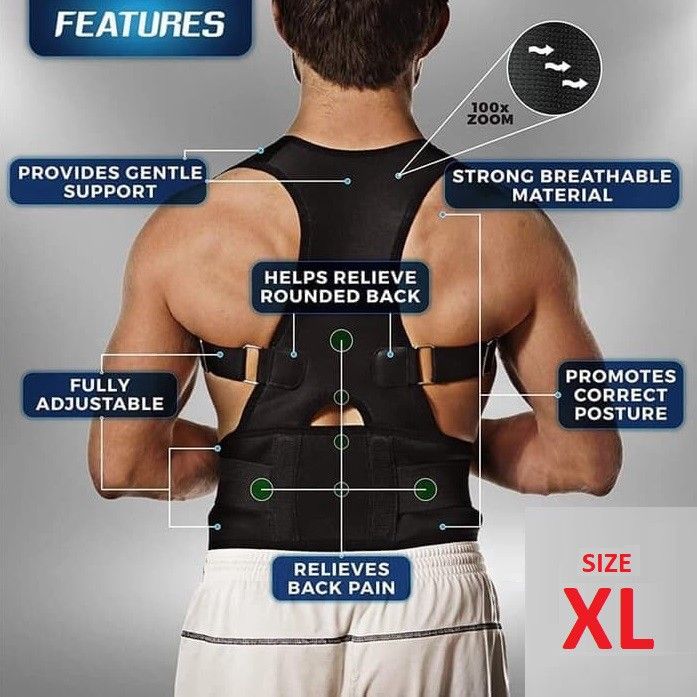 FEATURES

100x ZOOM

PROVIDES GENTLE SUPPORT

STRONG BREATHABLE MATERIAL

HELPS RELIEVE ROUNDED BACK

FULLY ADJUSTABLE

PROMOTES CORRECT POSTURE

RELIEVES BACK PAIN

SIZE

XL