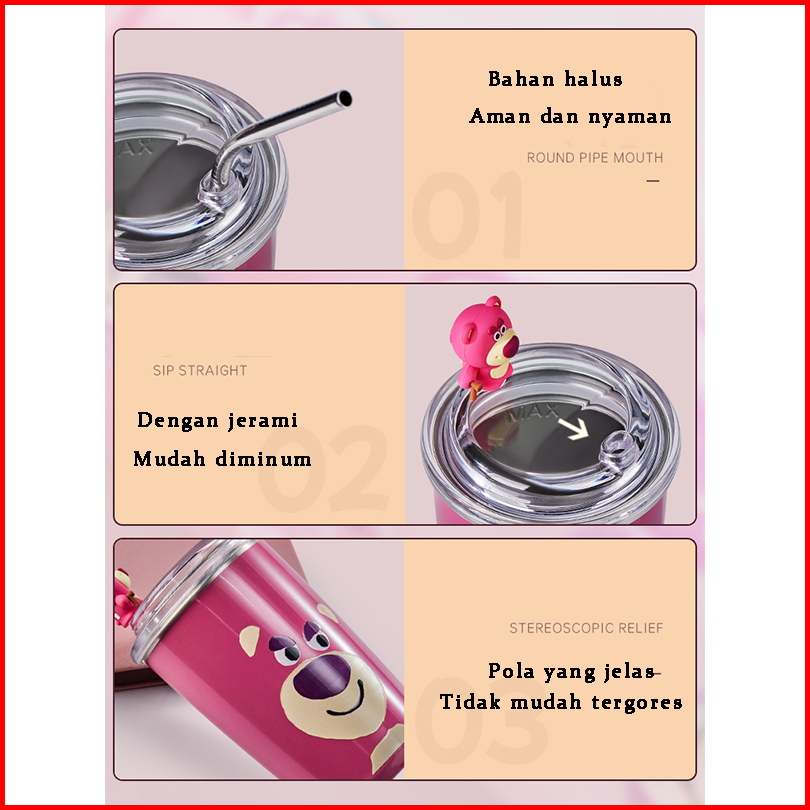 MAX

Bahan halus
Aman dan nyaman

ROUND PIPE MOUTH

01

SIP STRAIGHT

Dengan jerami
Mudah diminum

02

MAX

STEREOSCOPIC RELIEF

Pola yang jelas
Tidak mudah tergores

03