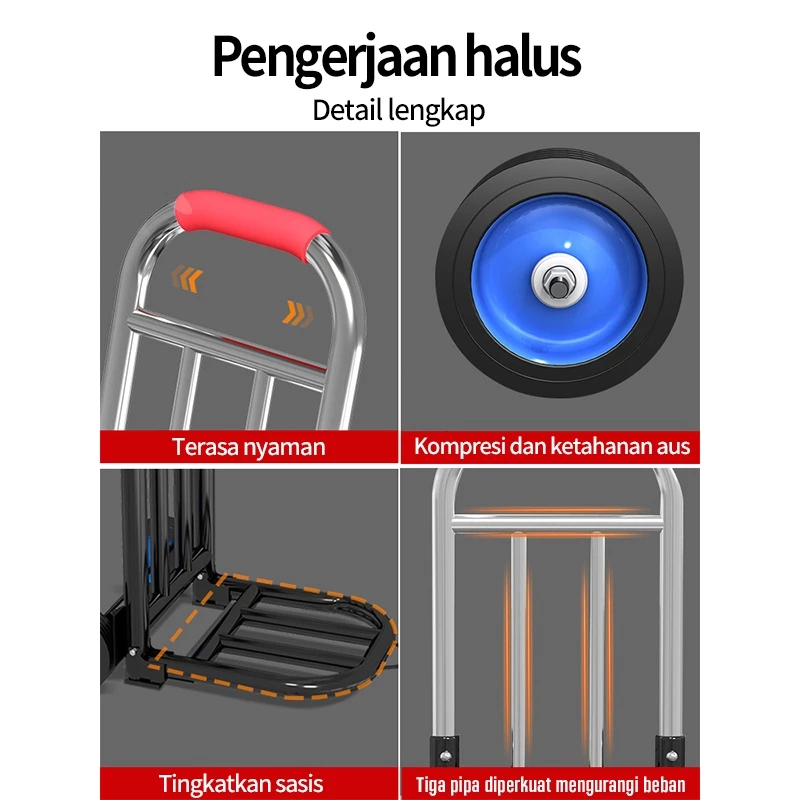 Pengerjaan halus
Detail lengkap

Terasa nyaman

Kompresi dan ketahanan aus

Tingkatkan sasis

Tiga pipa diperkuat mengurangi beban