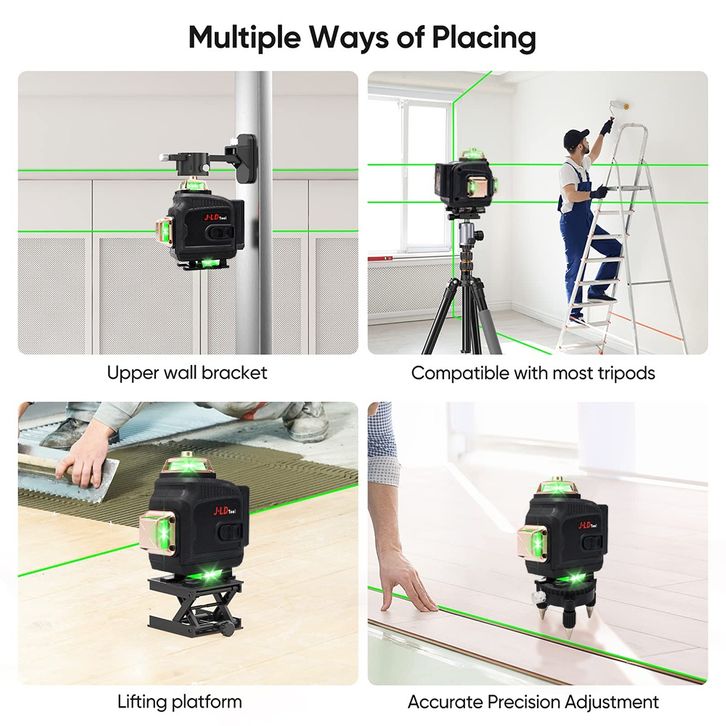 Multiple Ways of Placing

J-LD Tool

Upper wall bracket

Compatible with most tripods

J-LD Tool

Lifting platform

J-LD Tool

Accurate Precision Adjustment