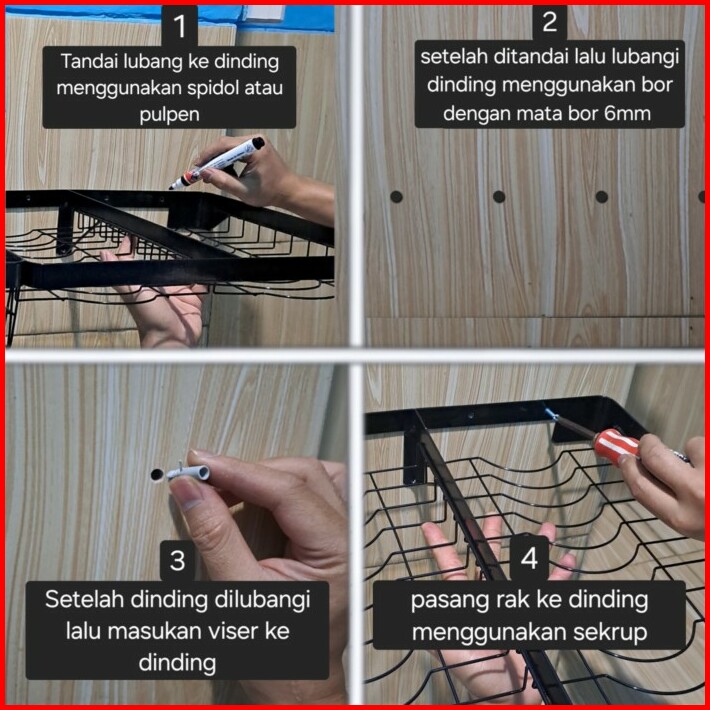 1

Tandai lubang ke dinding menggunakan spidol atau pulpen

2

setelah ditandai lalu lubangi dinding menggunakan bor dengan mata bor 6mm

3

Setelah dinding dilubangi lalu masukan viser ke dinding

4

pasang rak ke dinding menggunakan sekrup