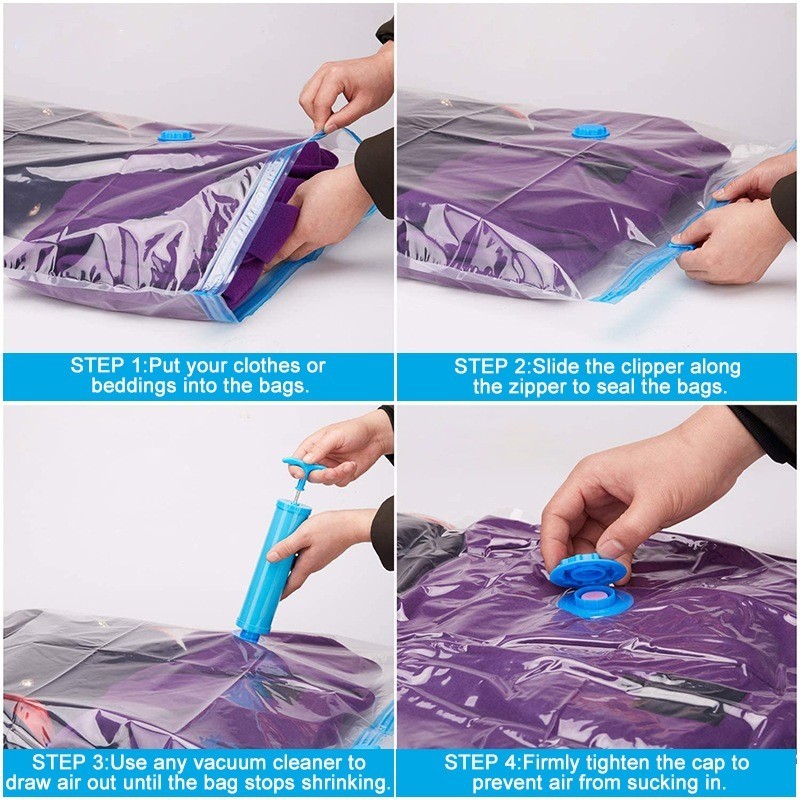 STEP 1:Put your clothes or beddings into the bags.

STEP 2:Slide the clipper along the zipper to seal the bags.

STEP 3:Use any vacuum cleaner to draw air out until the bag stops shrinking.

STEP 4:Firmly tighten the cap to prevent air from sucking in.