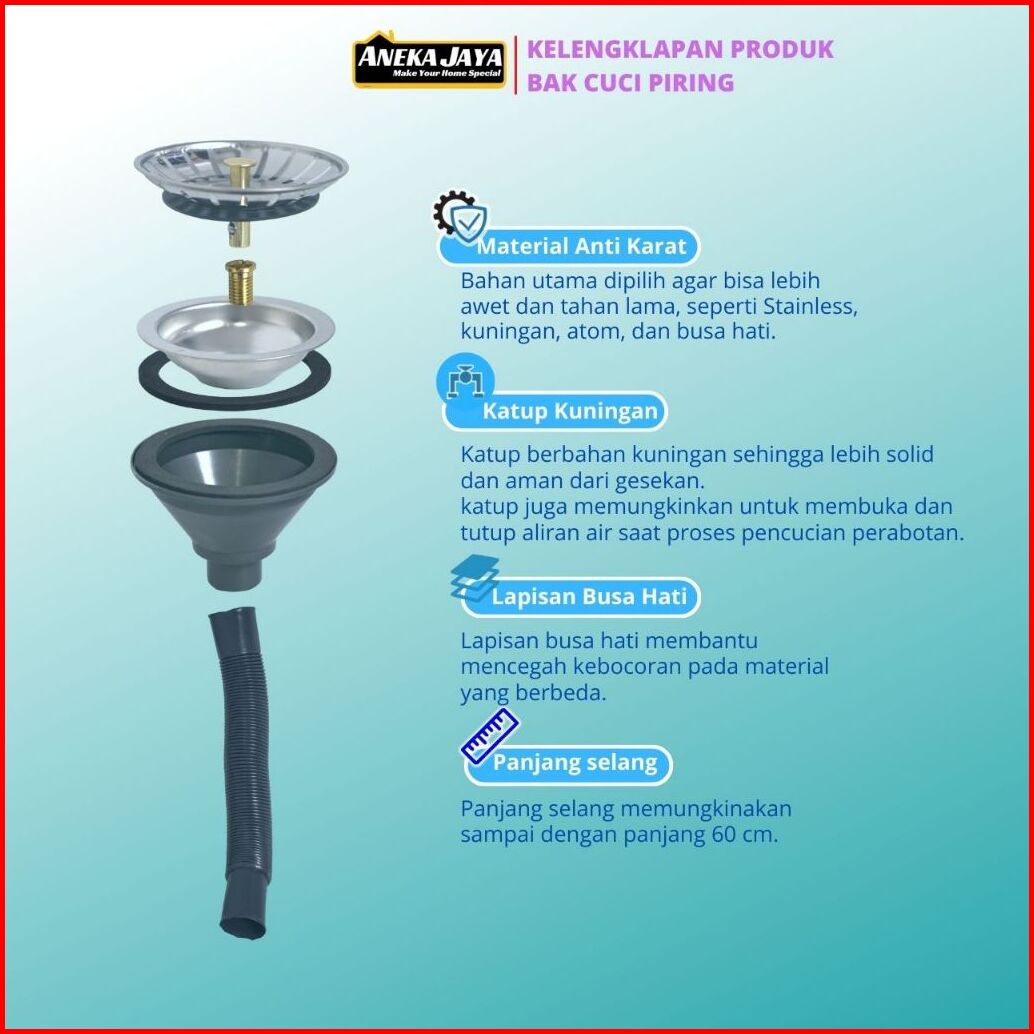 ANEKA JAYA
Make Your Home Special

KELENGKLAPAN PRODUK
BAK CUCI PIRING

Material Anti Karat

Bahan utama dipilih agar bisa lebih awet dan tahan lama, seperti Stainless, kuningan, atom, dan busa hati.

Katup Kuningan

Katup berbahan kuningan sehingga lebih solid dan aman dari gesekan.
katup juga memungkinkan untuk membuka dan tutup aliran air saat proses pencucian perabotan.

Lapisan Busa Hati

Lapisan busa hati membantu mencegah kebocoran pada material yang berbeda.

Panjang selang

Panjang selang memungkinakan sampai dengan panjang 60 cm.