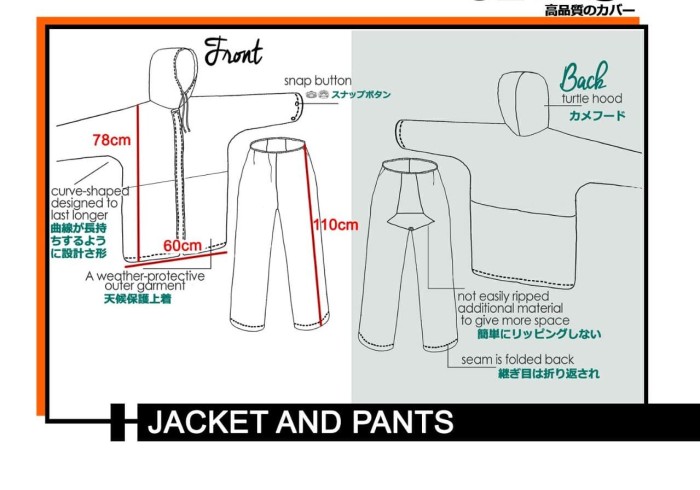 高品質のカバー

Front

snap button
スナップボタン

78cm

curve-shaped designed to last longer
曲線が長持ちするように設計さ形

60cm

A weather-protective outer garment
天候保護上着

110cm

Back
turtle hood
カメフード

not easily ripped additional material to give more space
簡単にリッピングしない

seam is folded back
継ぎ目は折り返され

JACKET AND PANTS