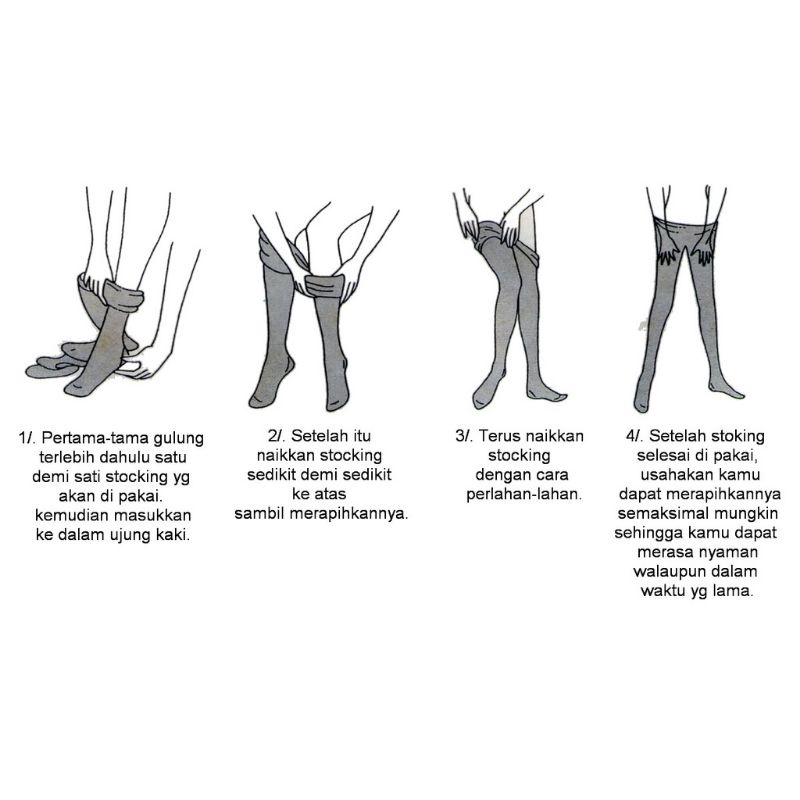 1/. Pertama-tama gulung terlebih dahulu satu demi sati stocking yg akan di pakai. kemudian masukkan ke dalam ujung kaki.

2/. Setelah itu naikkan stocking sedikit demi sedikit ke atas sambil merapihkannya.

3/. Terus naikkan stocking dengan cara perlahan-lahan.

4/. Setelah stoking selesai di pakai, usahakan kamu dapat merapihkannya semaksimal mungkin sehingga kamu dapat merasa nyaman walaupun dalam waktu yg lama.