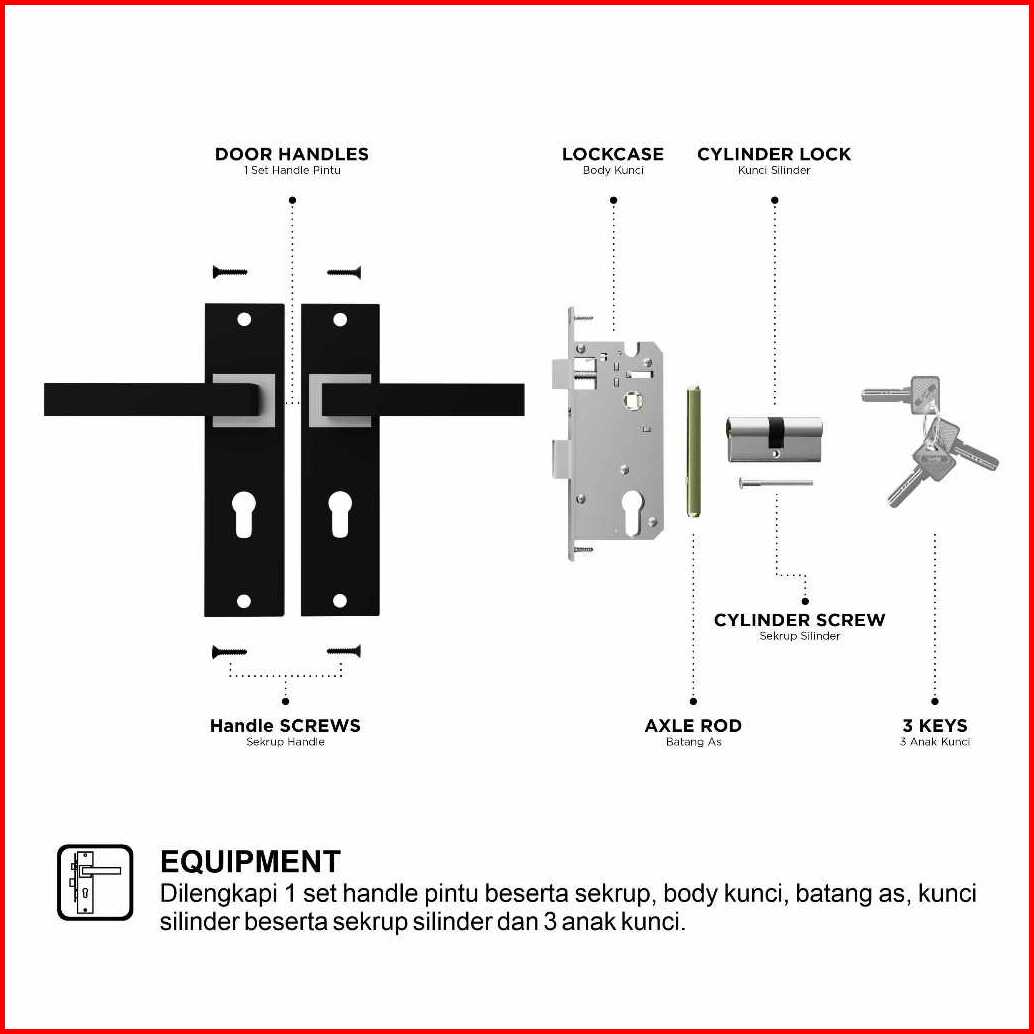 DOOR HANDLES
1 Set Handle Pintu

LOCKCASE
Body Kunci

CYLINDER LOCK
Kunci Silinder

CYLINDER SCREW
Sekrup Silinder

Handle SCREWS
Sekrup Handle

AXLE ROD
Batang As

3 KEYS
3 Anak Kunci

EQUIPMENT
Dilengkapi 1 set handle pintu beserta sekrup, body kunci, batang as, kunci silinder beserta sekrup silinder dan 3 anak kunci.