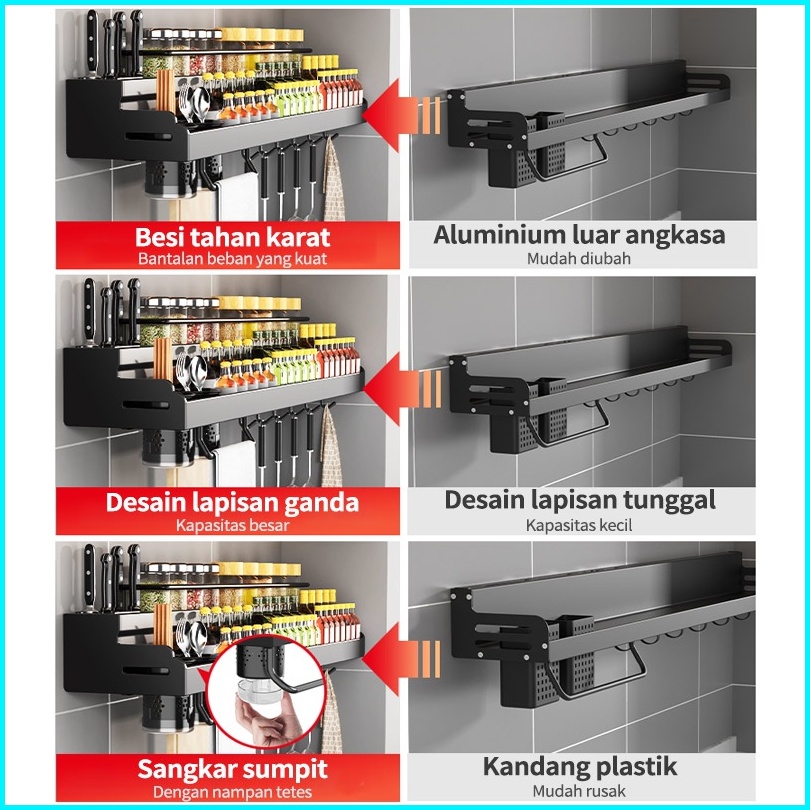 Besi tahan karat
Bantalan beban yang kuat

Aluminium luar angkasa
Mudah diubah

Desain lapisan ganda
Kapasitas besar

Desain lapisan tunggal
Kapasitas kecil

Sangkar sumpit
Dengan nampan tetes

Kandang plastik
Mudah rusak