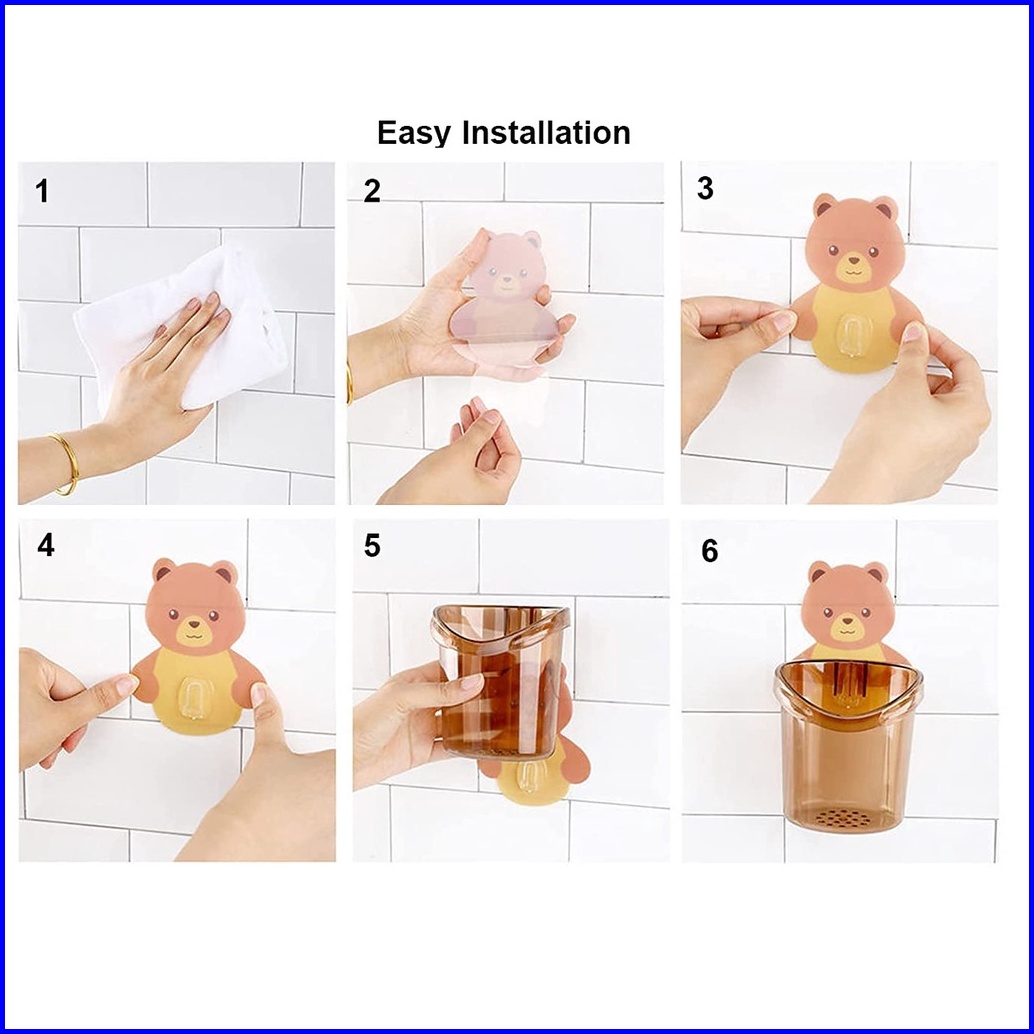 Easy Installation

1

2

3

4

5

6