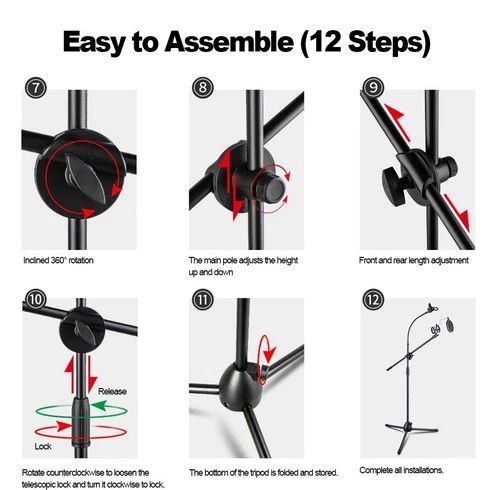 Easy to Assemble (12 Steps)

⑦

Inclined 360° rotation

⑧

The main pole adjusts the height up and down

⑨

Front and rear length adjustment

⑩

Release

Lock

Rotate counterclockwise to loosen the telescopic lock and turn it clockwise to lock.

⑪

The bottom of the tripod is folded and stored.

⑫

Complete all installations.