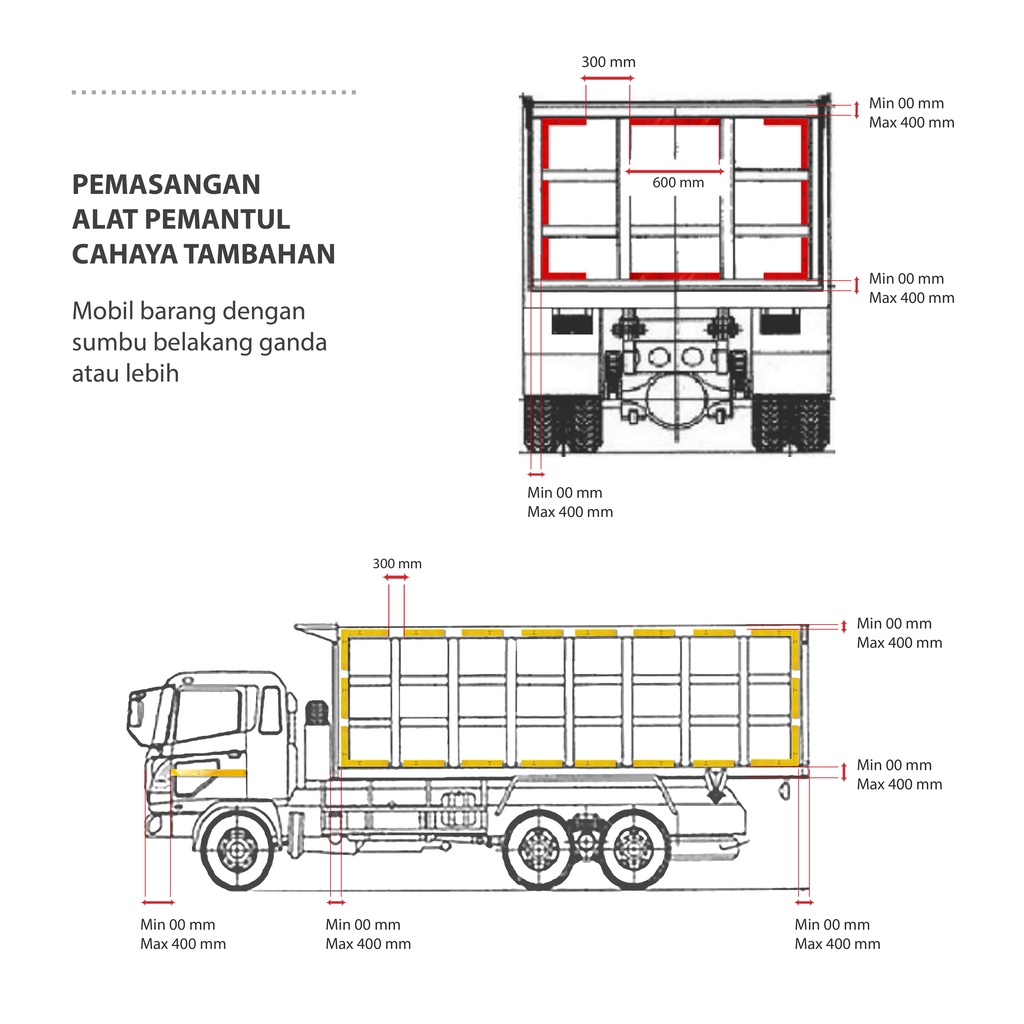 PEMASANGAN ALAT PEMANTUL CAHAYA TAMBAHAN

Mobil barang dengan sumbu belakang ganda atau lebih

300 mm

Min 00 mm
Max 400 mm

600 mm

Min 00 mm
Max 400 mm

Min 00 mm
Max 400 mm

300 mm

Min 00 mm
Max 400 mm

Min 00 mm
Max 400 mm

Min 00 mm
Max 400 mm

Min 00 mm
Max 400 mm

Min 00 mm
Max 400 mm