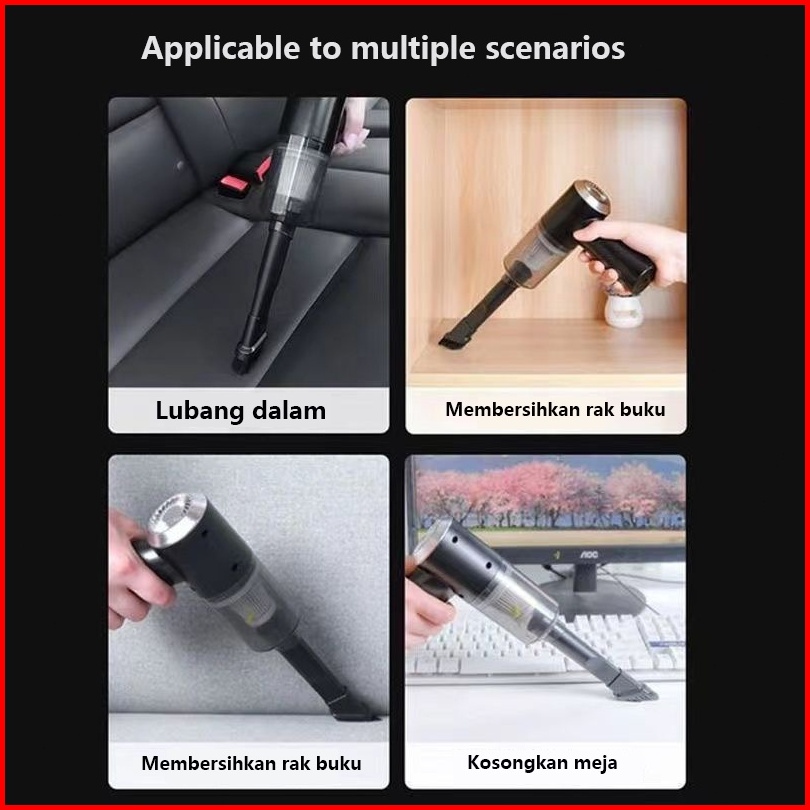 Applicable to multiple scenarios

Lubang dalam

Membersihkan rak buku

AOC

Membersihkan rak buku

Kosongkan meja