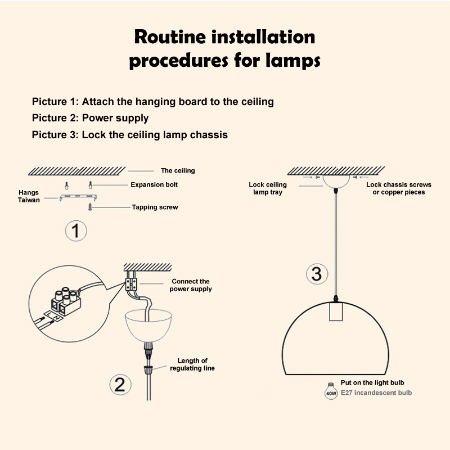 Routine installation procedures for lamps

Picture 1: Attach the hanging board to the ceiling
Picture 2: Power supply
Picture 3: Lock the ceiling lamp chassis

The ceiling
Expansion bolt
Hangs Taiwan
Tapping screw
1

Connect the power supply
Length of regulating line
2

Lock ceiling lamp tray
Lock chassis screws or copper pieces
3
Put on the light bulb
40W
E27 incandescent bulb