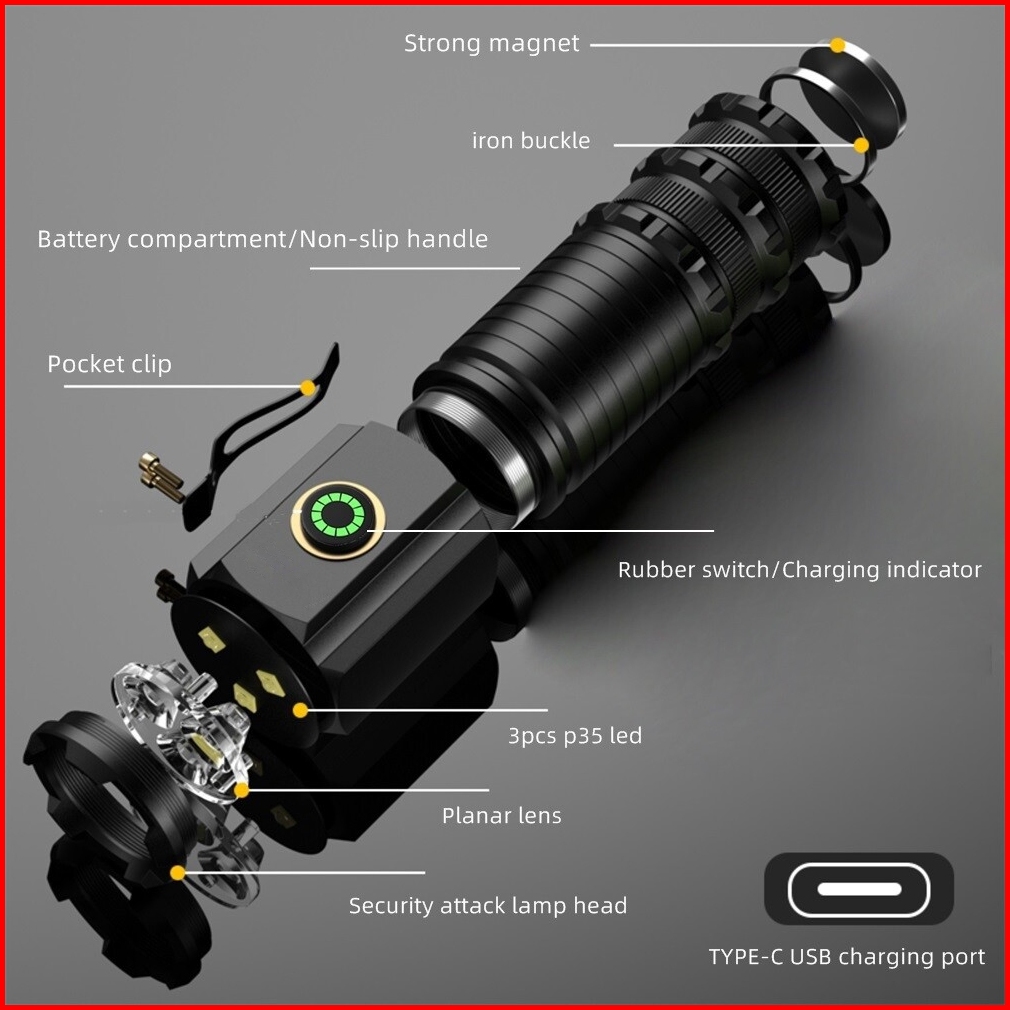 Strong magnet

iron buckle

Battery compartment/Non-slip handle

Pocket clip

Rubber switch/Charging indicator

3pcs p35 led

Planar lens

Security attack lamp head

TYPE-C USB charging port