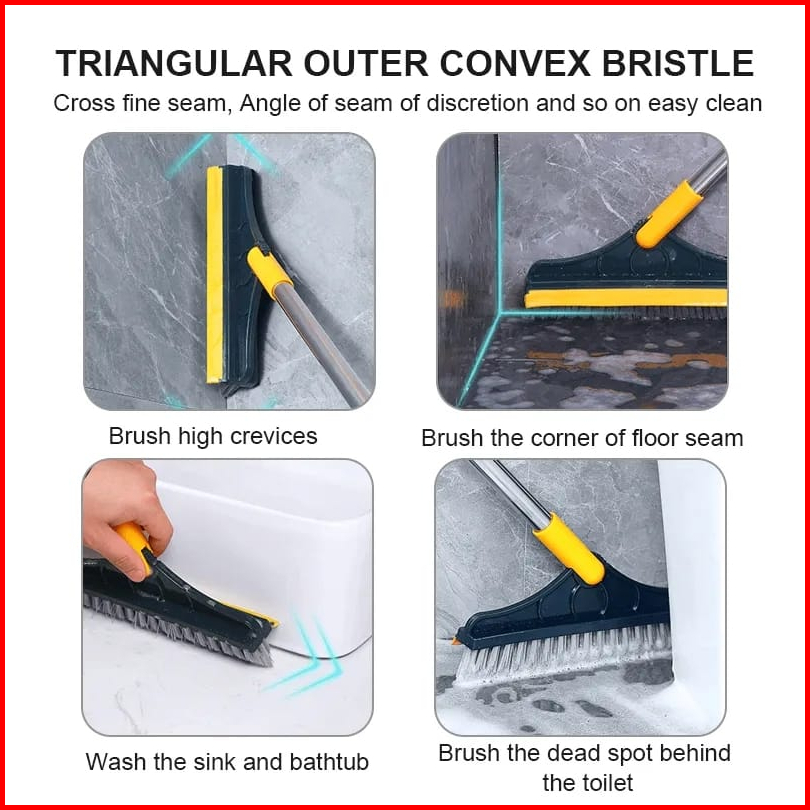 TRIANGULAR OUTER CONVEX BRISTLE

Cross fine seam, Angle of seam of discretion and so on easy clean

Brush high crevices

Brush the corner of floor seam

Wash the sink and bathtub

Brush the dead spot behind the toilet