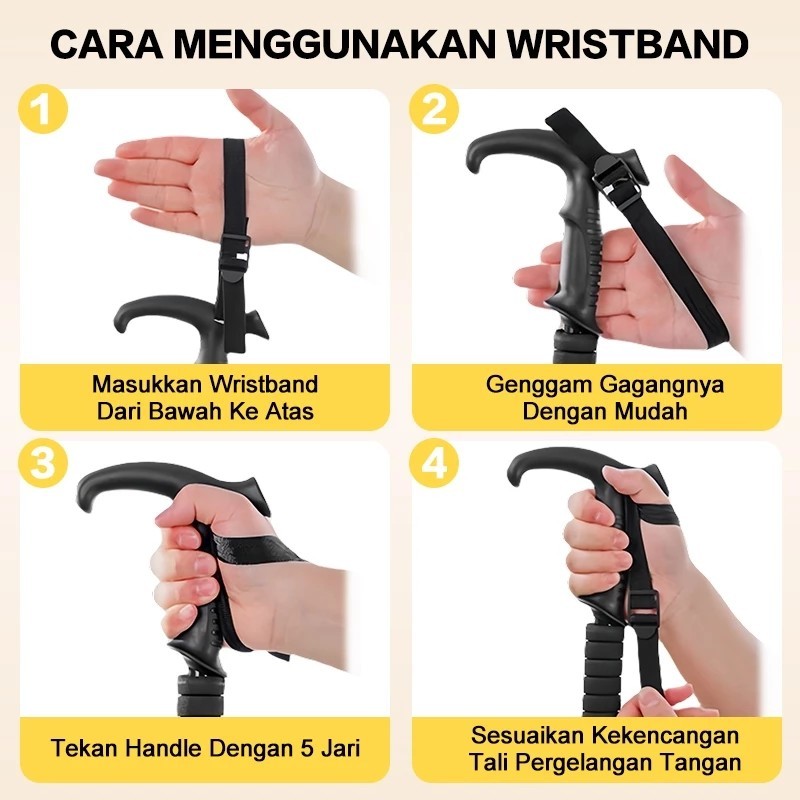 CARA MENGGUNAKAN WRISTBAND

1
Masukkan Wristband Dari Bawah Ke Atas

2
Genggam Gagangnya Dengan Mudah

3
Tekan Handle Dengan 5 Jari

4
Sesuaikan Kekencangan Tali Pergelangan Tangan