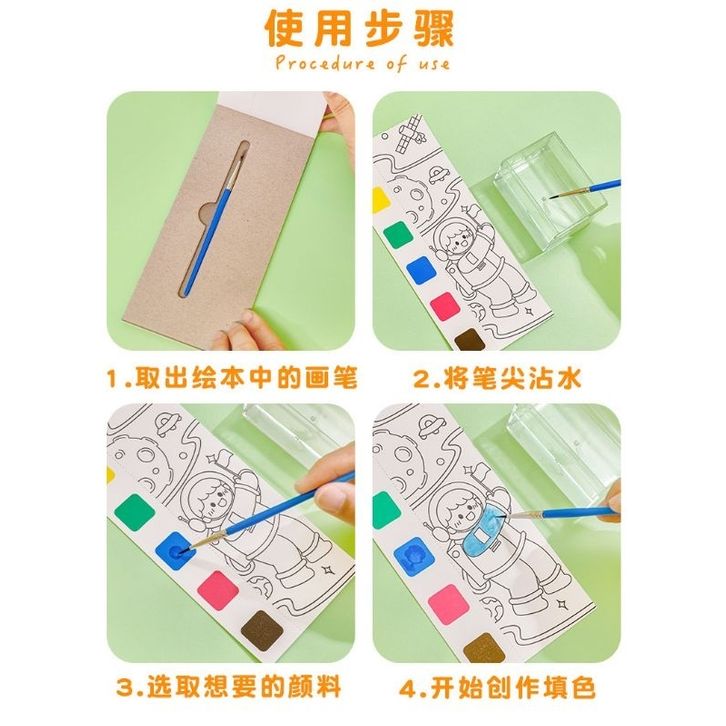 使用步骤
Procedure of use

1.取出绘本中的画笔

2.将笔尖沾水

3.选取想要的颜料

4.开始创作填色