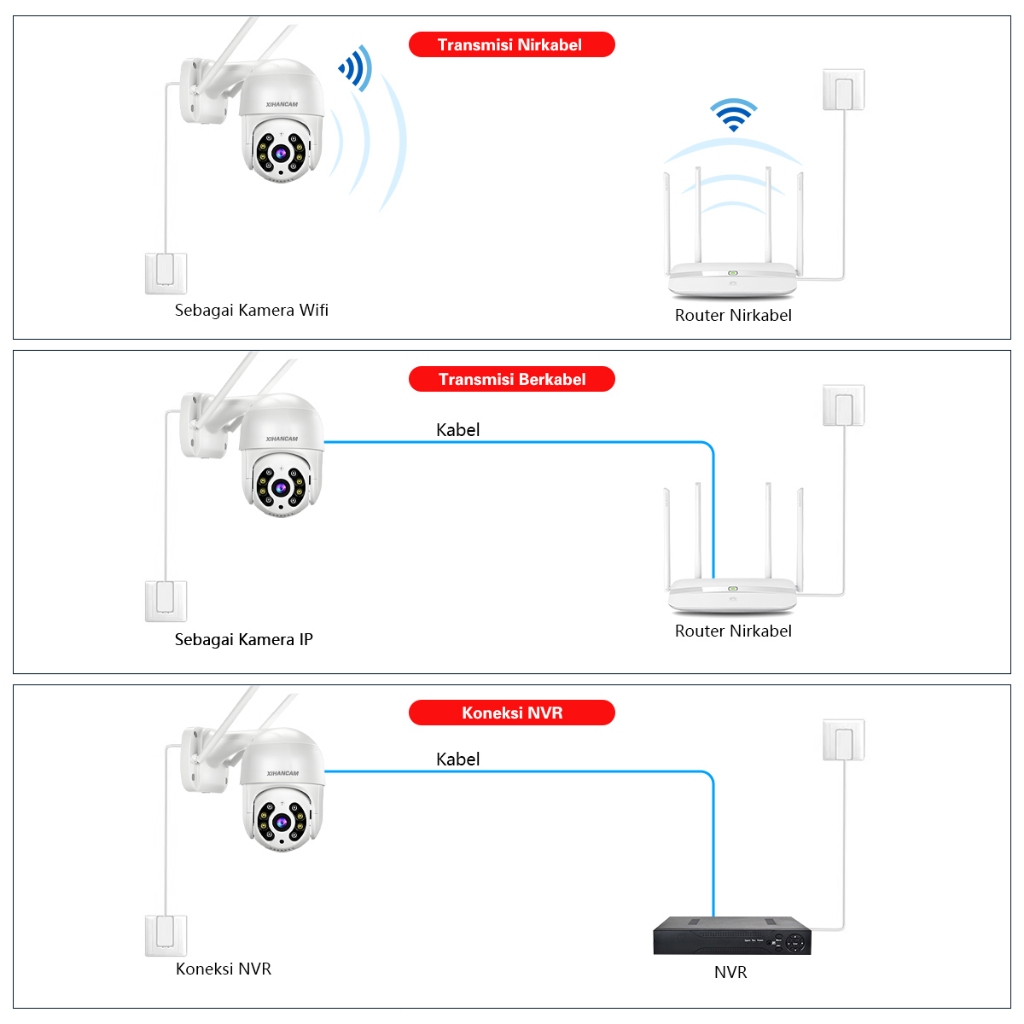 Transmisi Nirkabel

XIHANCAM

Sebagai Kamera Wifi

Router Nirkabel

Transmisi Berkabel

XIHANCAM

Kabel

Sebagai Kamera IP

Router Nirkabel

Koneksi NVR

XIHANCAM

Kabel

Koneksi NVR

NVR