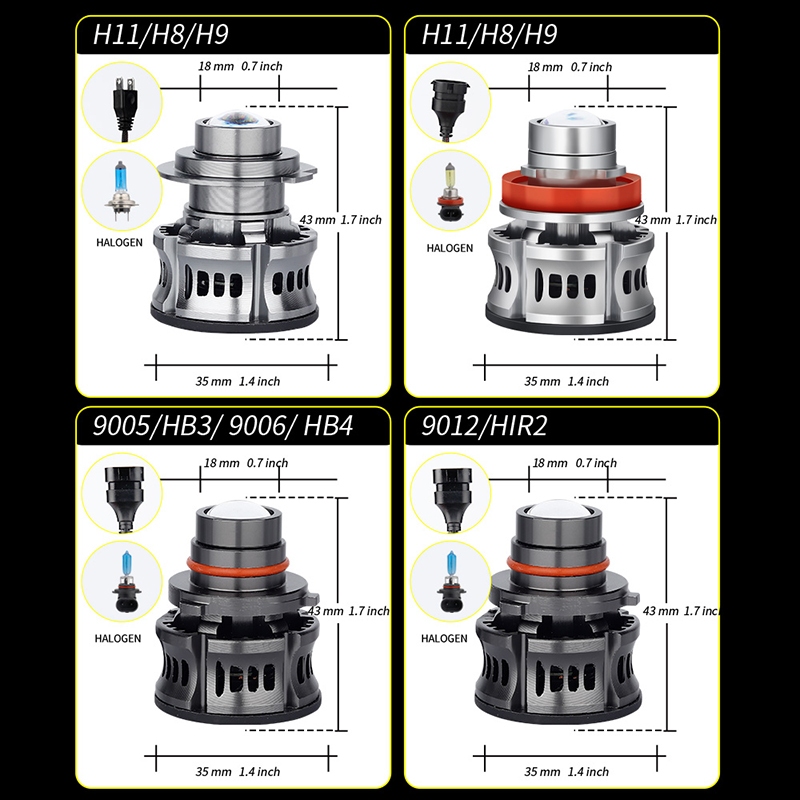 H11/H8/H9

18 mm 0.7 inch

HALOGEN

43 mm 1.7 inch

35 mm 1.4 inch

H11/H8/H9

18 mm 0.7 inch

HALOGEN

43 mm 1.7 inch

35 mm 1.4 inch

9005/HB3/ 9006/ HB4

18 mm 0.7 inch

HALOGEN

43 mm 1.7 inch

35 mm 1.4 inch

9012/HIR2

18 mm 0.7 inch

HALOGEN

43 mm 1.7 inc

35 mm 1.4 inch