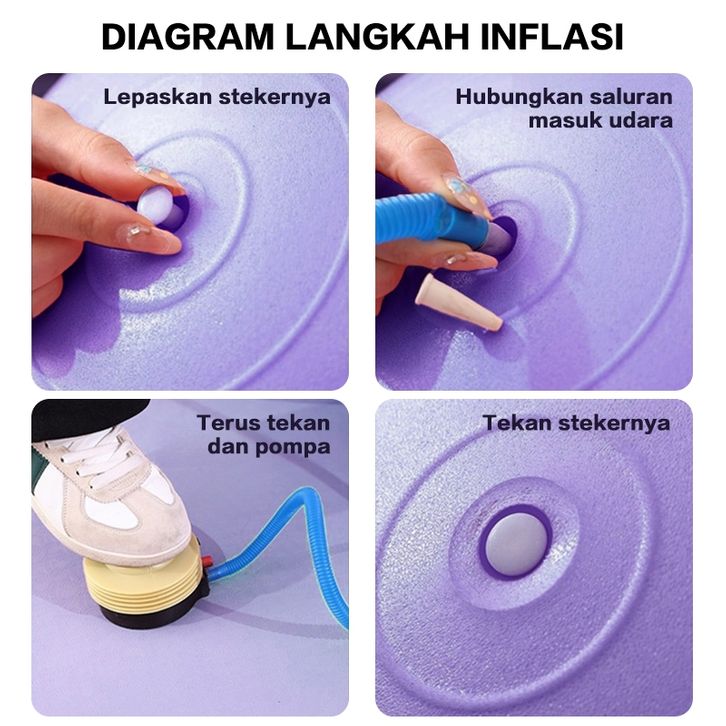 DIAGRAM LANGKAH INFLASI

Lepaskan stekernya

Hubungkan saluran masuk udara

Terus tekan dan pompa

Tekan stekernya