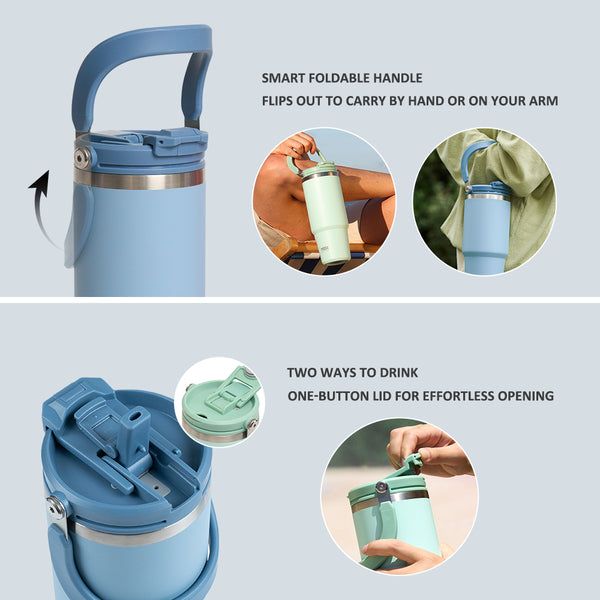 SMART FOLDABLE HANDLE
FLIPS OUT TO CARRY BY HAND OR ON YOUR ARM

TWO WAYS TO DRINK
ONE-BUTTON LID FOR EFFORTLESS OPENING