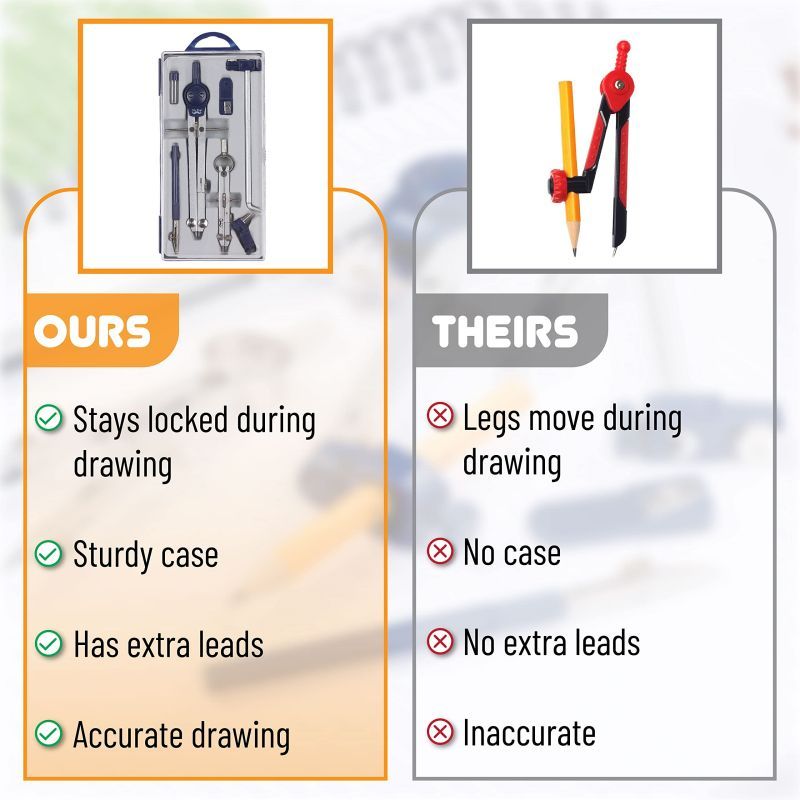 OURS

Stays locked during drawing

Sturdy case

Has extra leads

Accurate drawing

THEIRS

Legs move during drawing

No case

No extra leads

Inaccurate