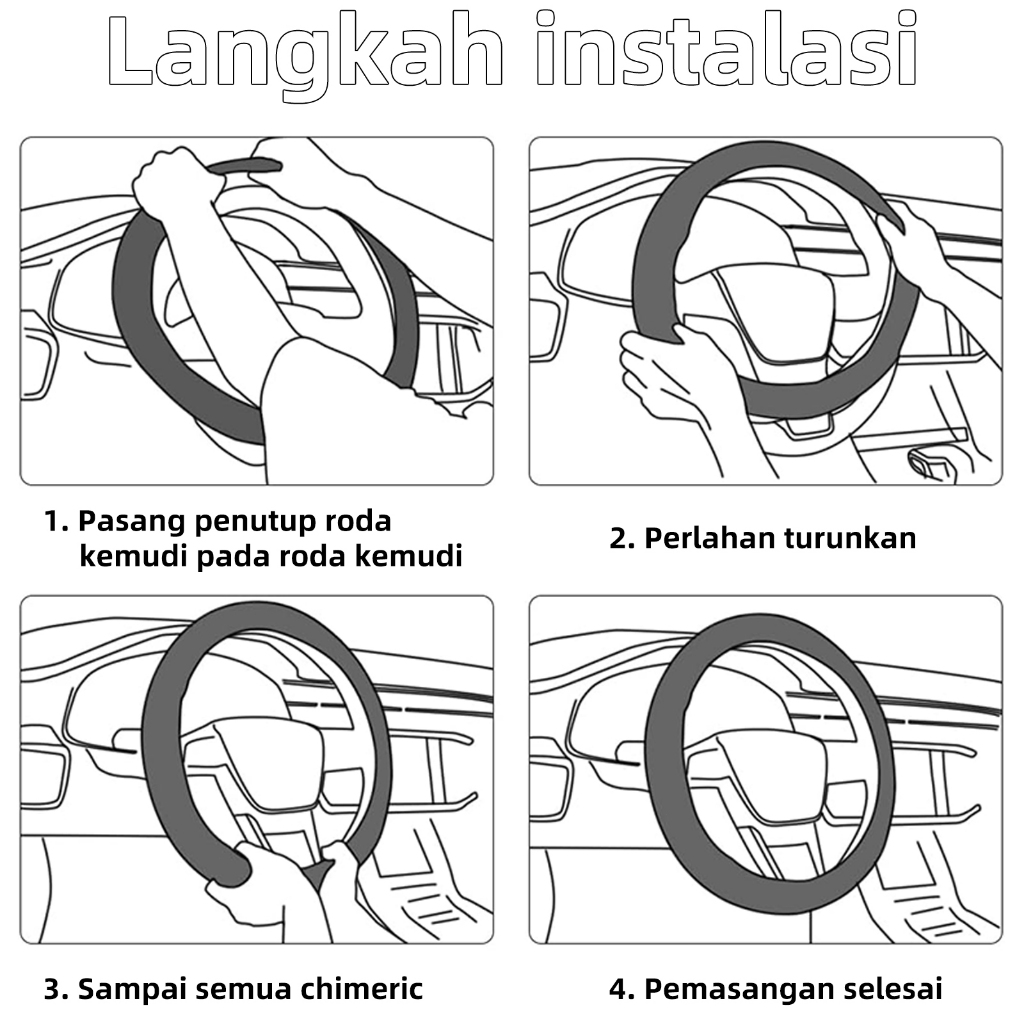 Langkah instalasi

1. Pasang penutup roda kemudi pada roda kemudi

2. Perlahan turunkan

3. Sampai semua chimeric

4. Pemasangan selesai