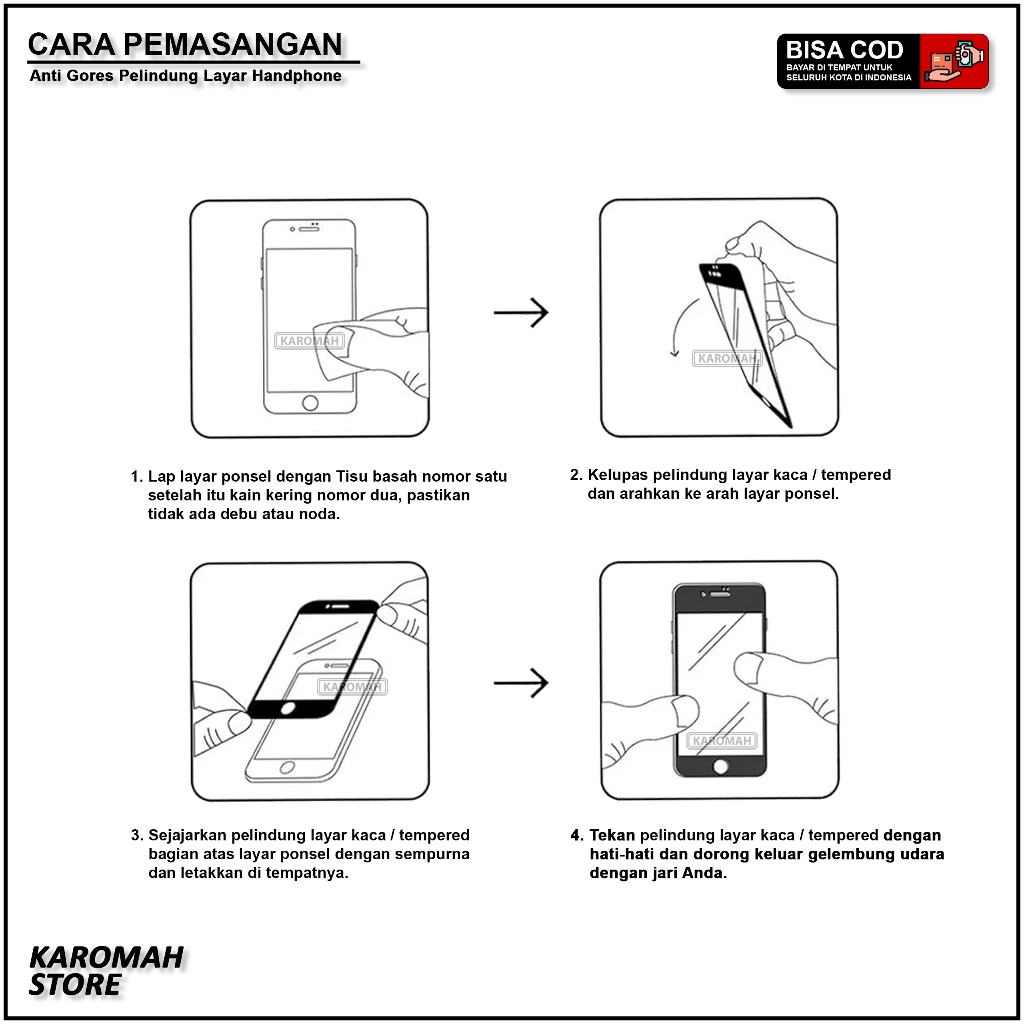 CARA PEMASANGAN
Anti Gores Pelindung Layar Handphone

BISA COD
BAYAR DI TEMPAT UNTUK SELURUH KOTA DI INDONESIA

KAROMAH

KAROMAH

1. Lap layar ponsel dengan Tisu basah nomor satu setelah itu kain kering nomor dua, pastikan tidak ada debu atau noda.

2. Kelupas pelindung layar kaca / tempered dan arahkan ke arah layar ponsel.

KAROMAH

KAROMAH

3. Sejajarkan pelindung layar kaca / tempered bagian atas layar ponsel dengan sempurna dan letakkan di tempatnya.

4. Tekan pelindung layar kaca / tempered dengan hati-hati dan dorong keluar gelembung udara dengan jari Anda.

KAROMAH STORE