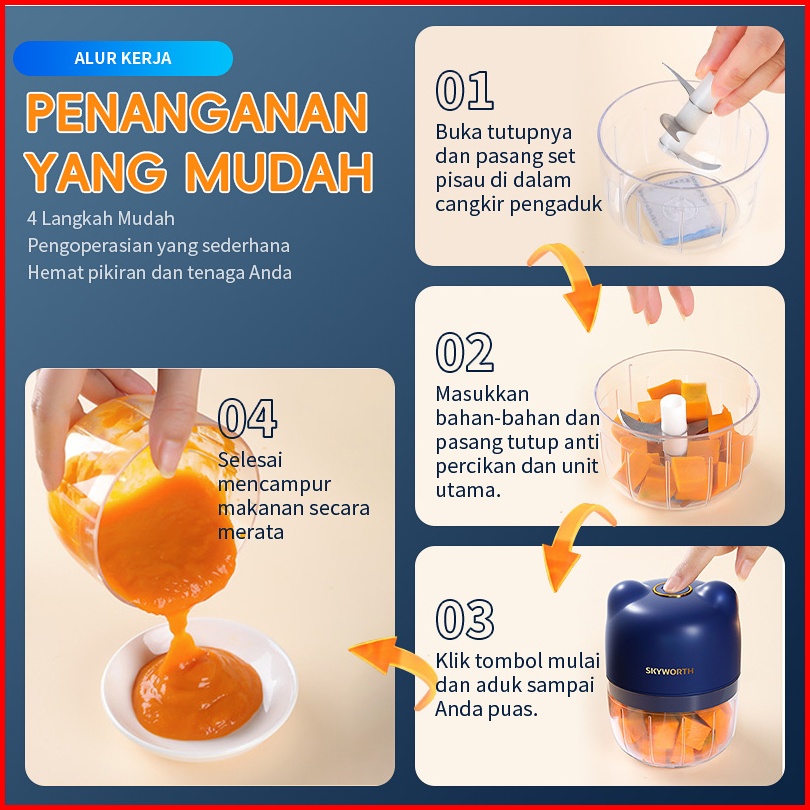 ALUR KERJA

PENANGANAN YANG MUDAH

4 Langkah Mudah
Pengoperasian yang sederhana
Hemat pikiran dan tenaga Anda

01
Buka tutupnya dan pasang set pisau di dalam cangkir pengaduk

02
Masukkan bahan-bahan dan pasang tutup anti percikan dan unit utama.

03
Klik tombol mulai dan aduk sampai Anda puas.

SKYWORTH

04
Selesai mencampur makanan secara merata