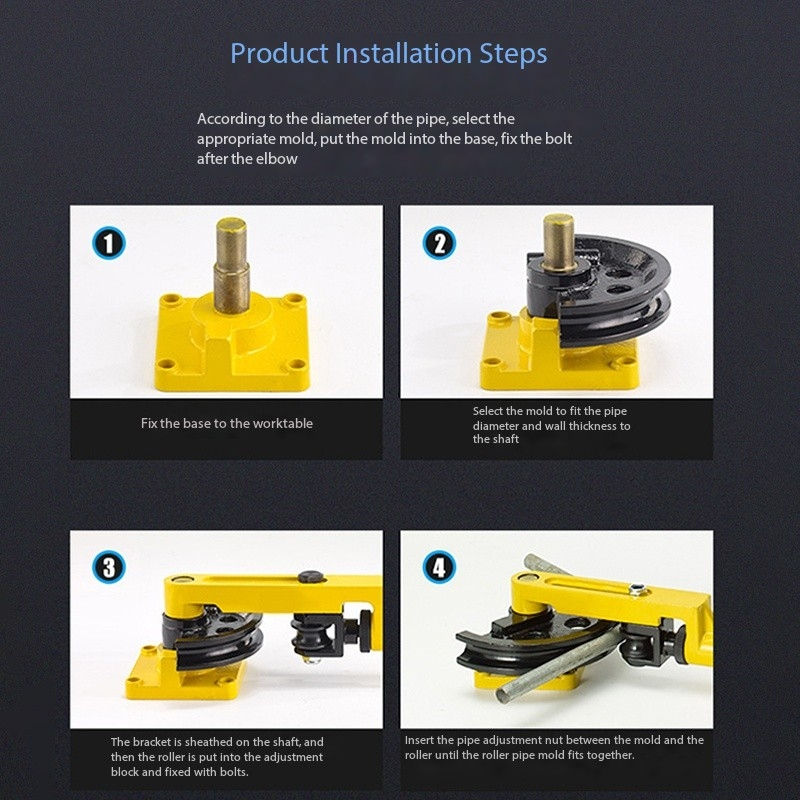 Product Installation Steps

According to the diameter of the pipe, select the appropriate mold, put the mold into the base, fix the bolt after the elbow

1

Fix the base to the worktable

2

Select the mold to fit the pipe diameter and wall thickness to the shaft

3

The bracket is sheathed on the shaft, and then the roller is put into the adjustment block and fixed with bolts.

4

Insert the pipe adjustment nut between the mold and the roller until the roller pipe mold fits together.